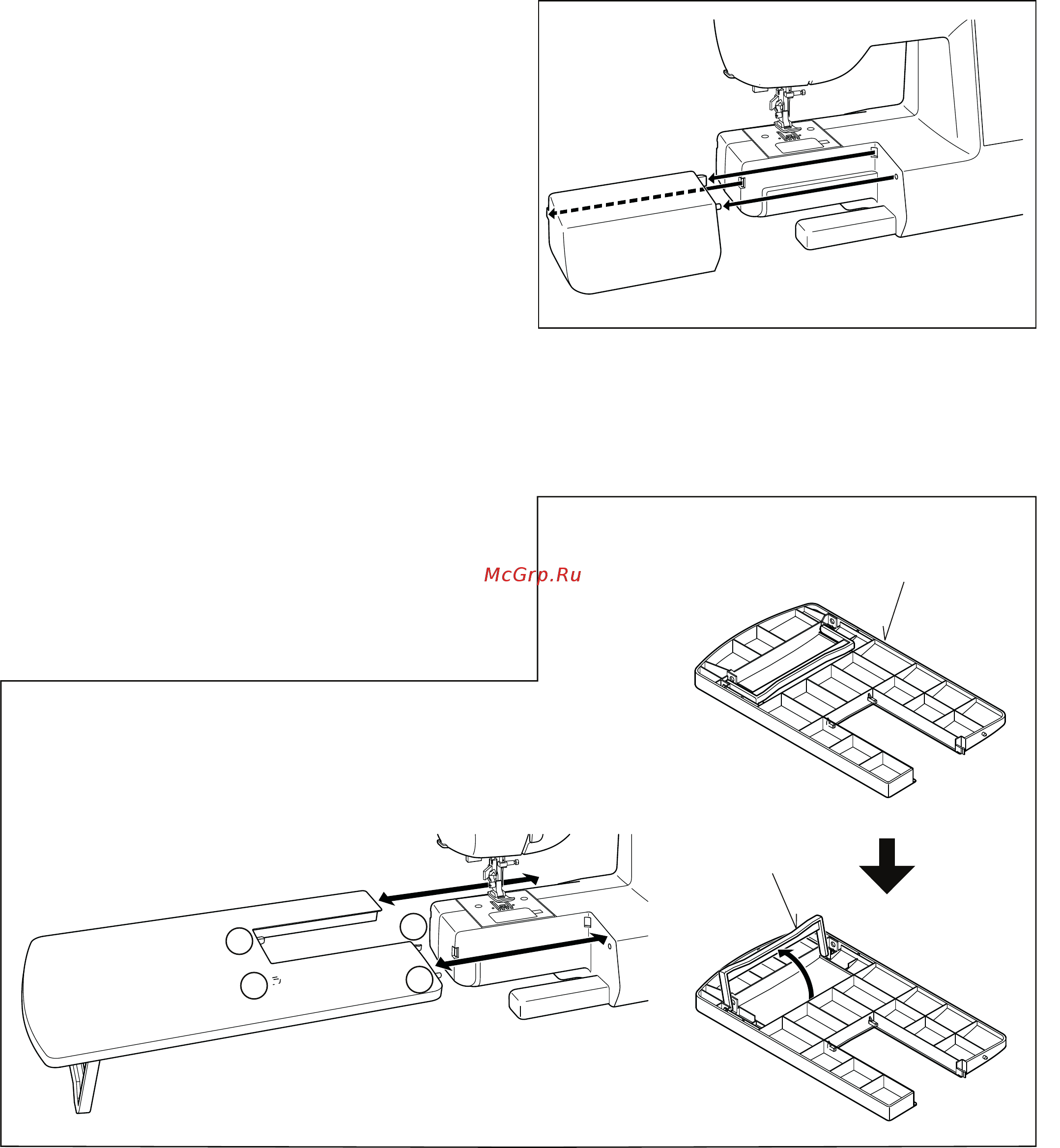 McGrp.Ru