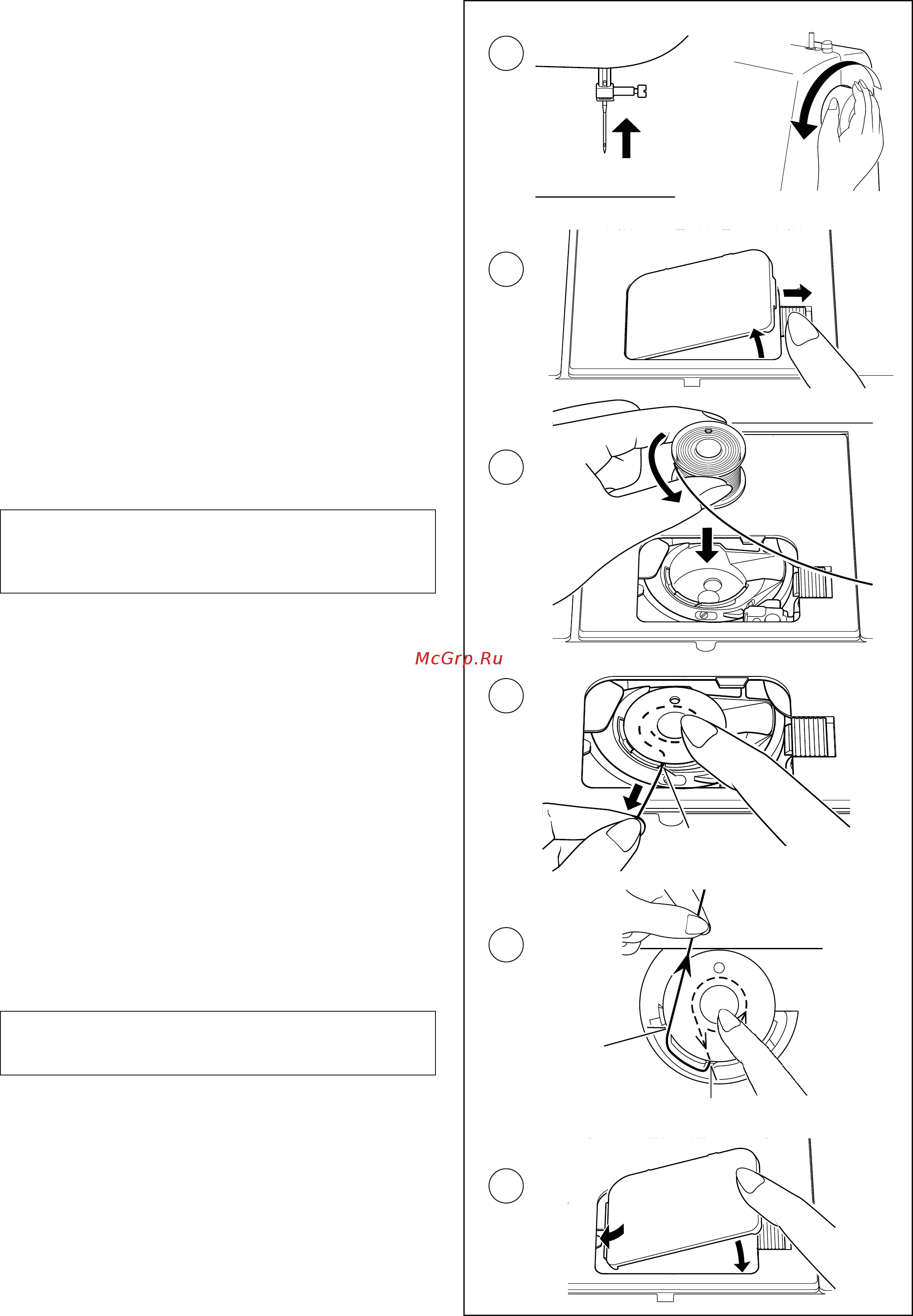 McGrp.Ru