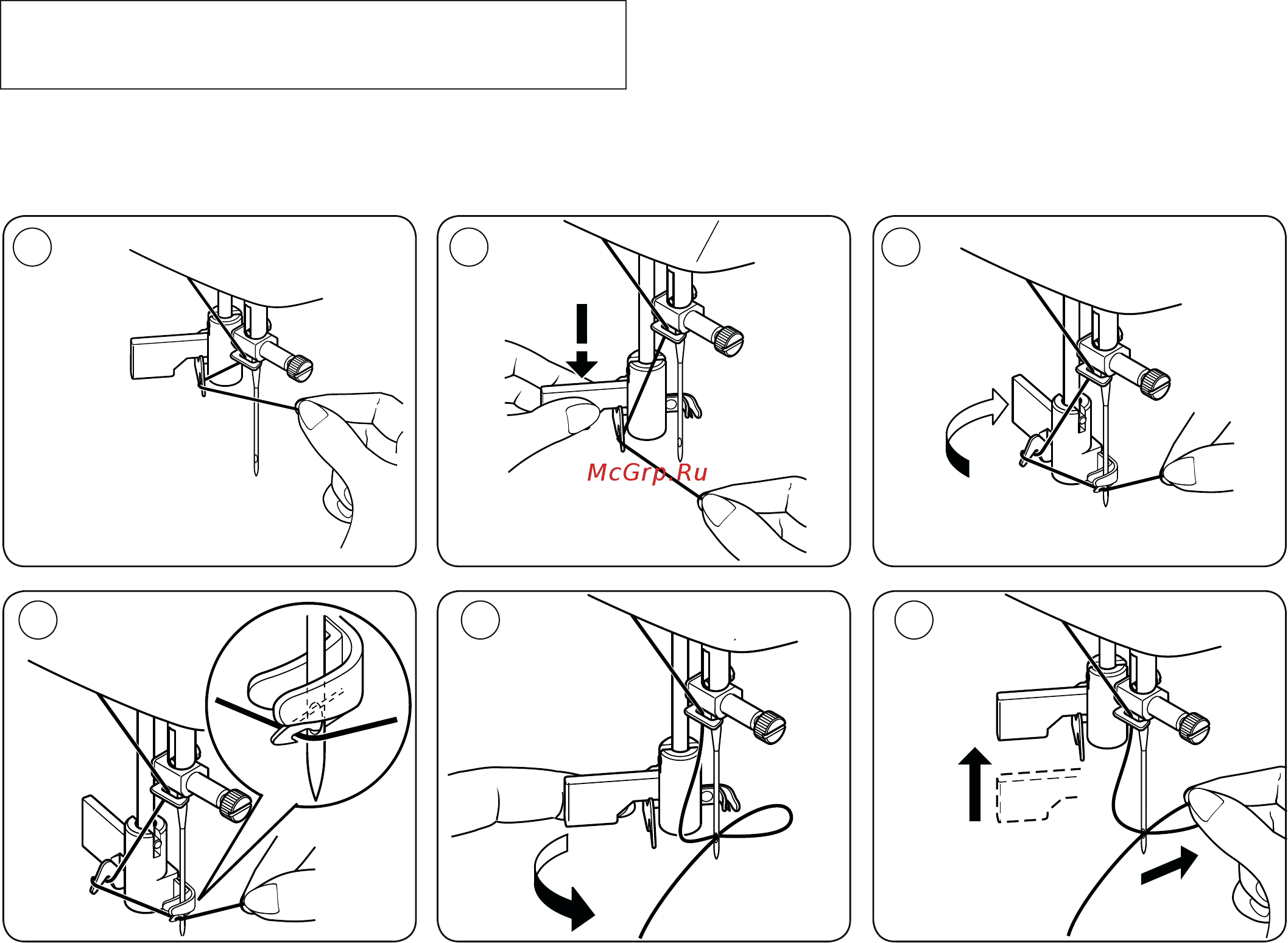 McGrp.Ru