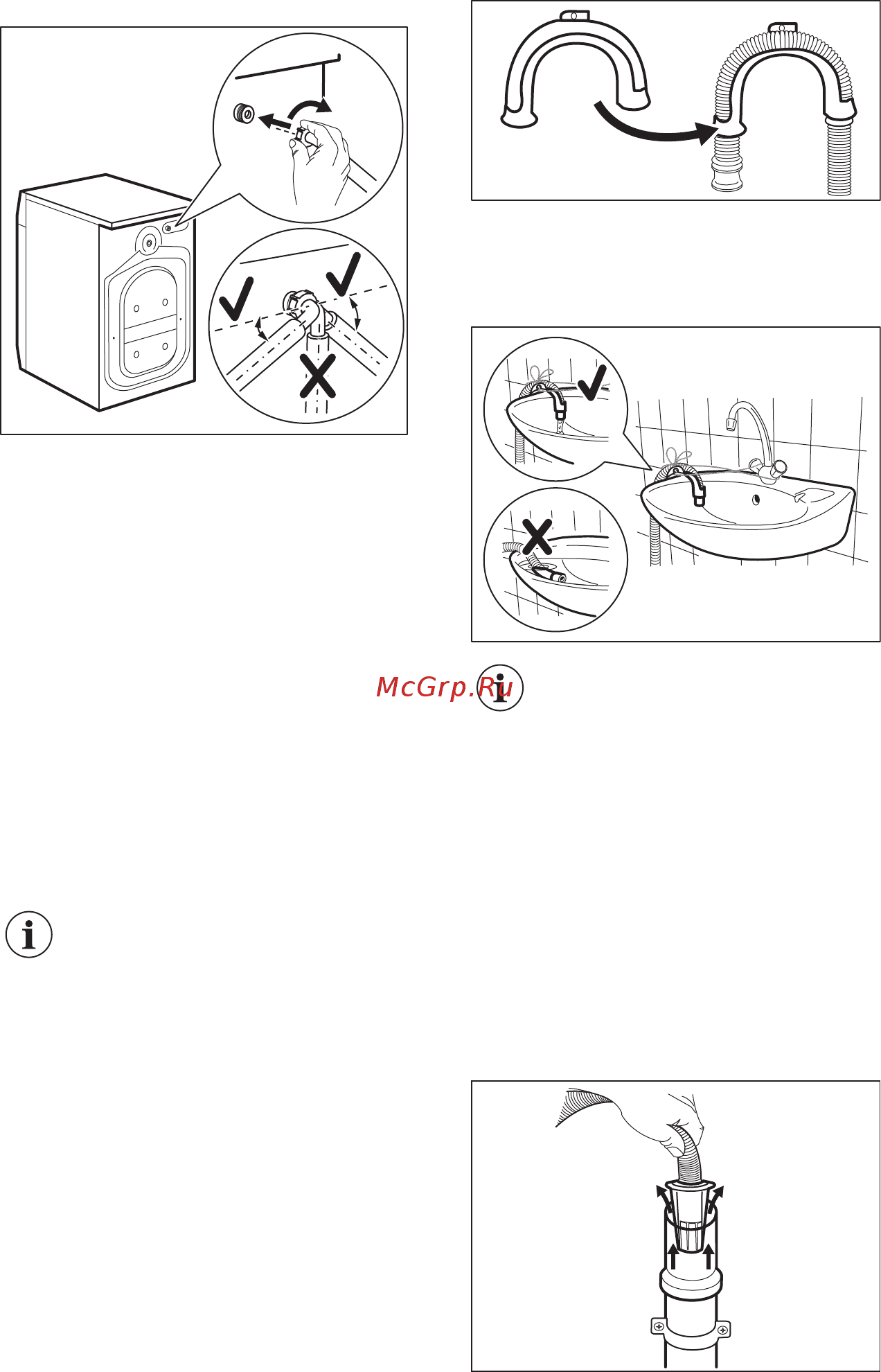 McGrp.Ru