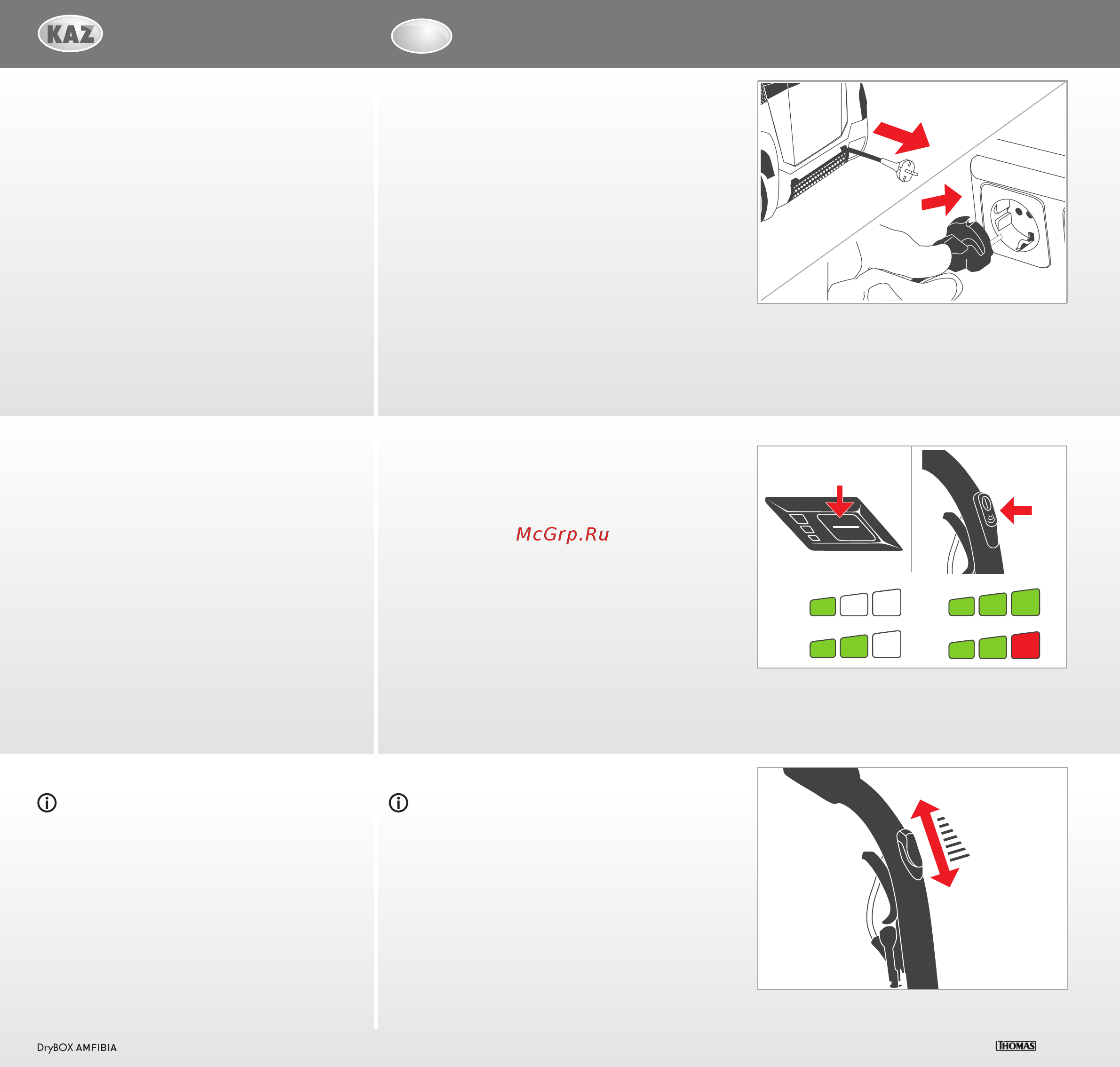 KAZ

McGrp.Ru

DryBOX AMFIBIA

THOMAS