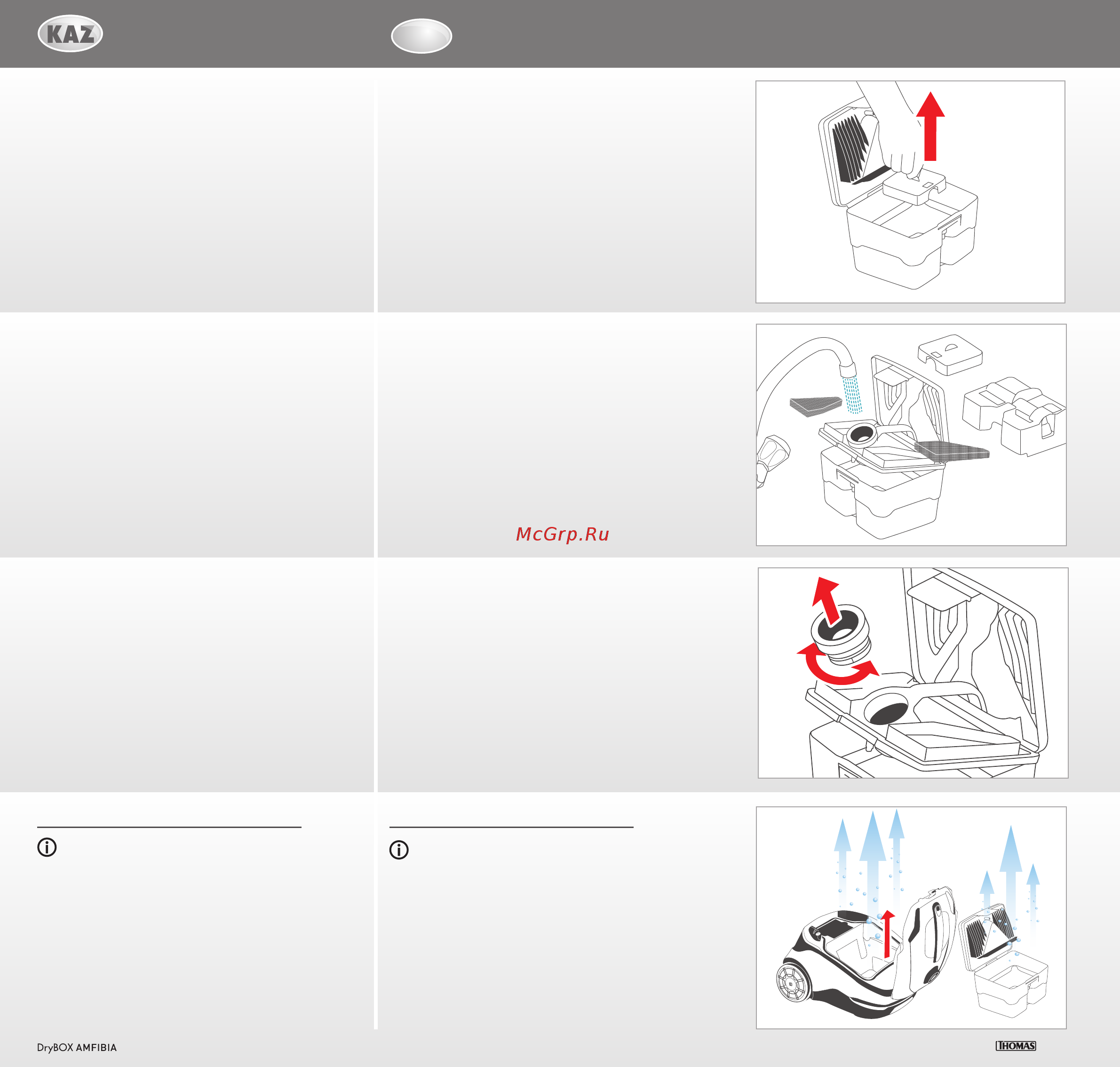 KAZ

McGrp.Ru

DryBOX AMFIBIA

THOMAS