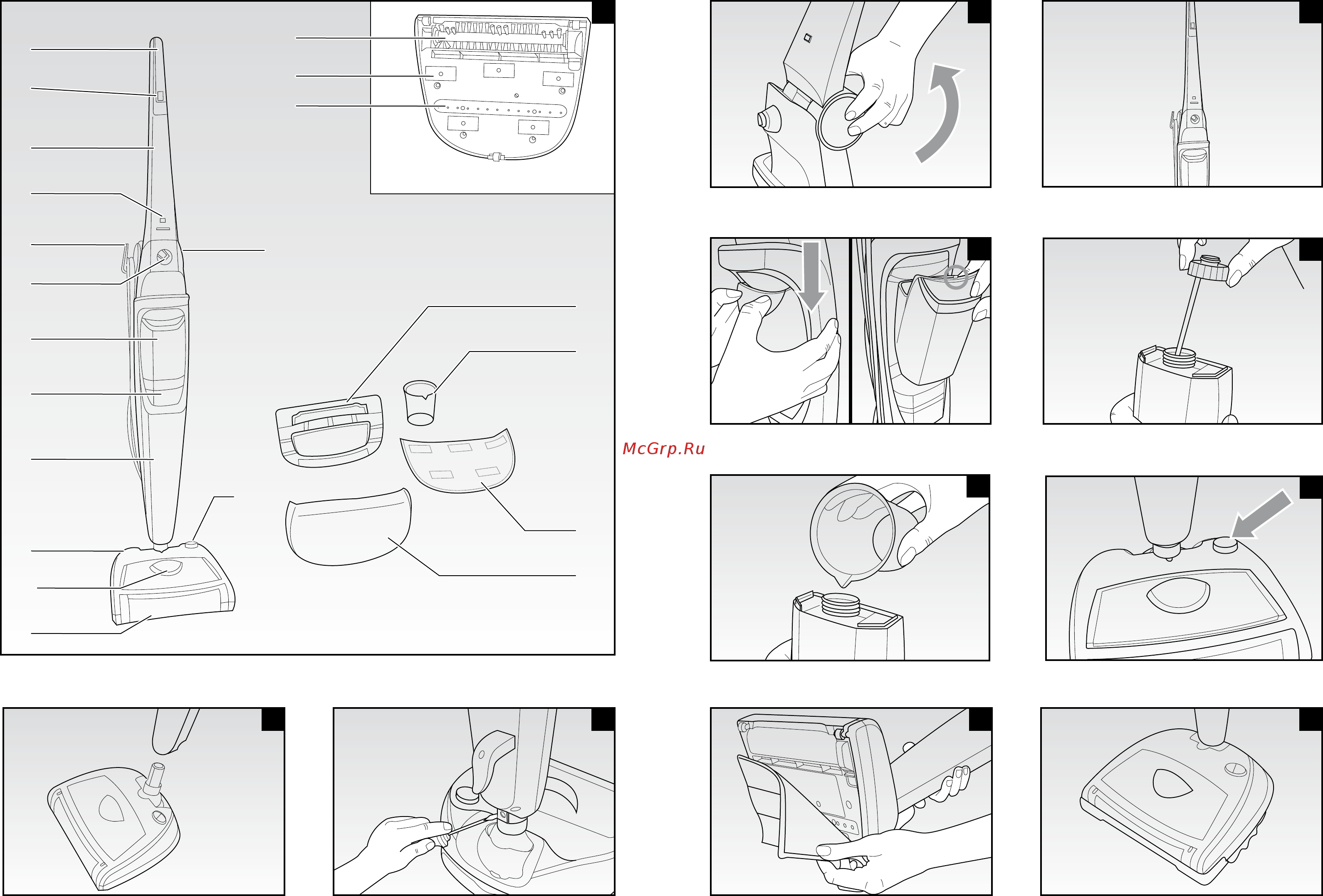 McGrp.Ru