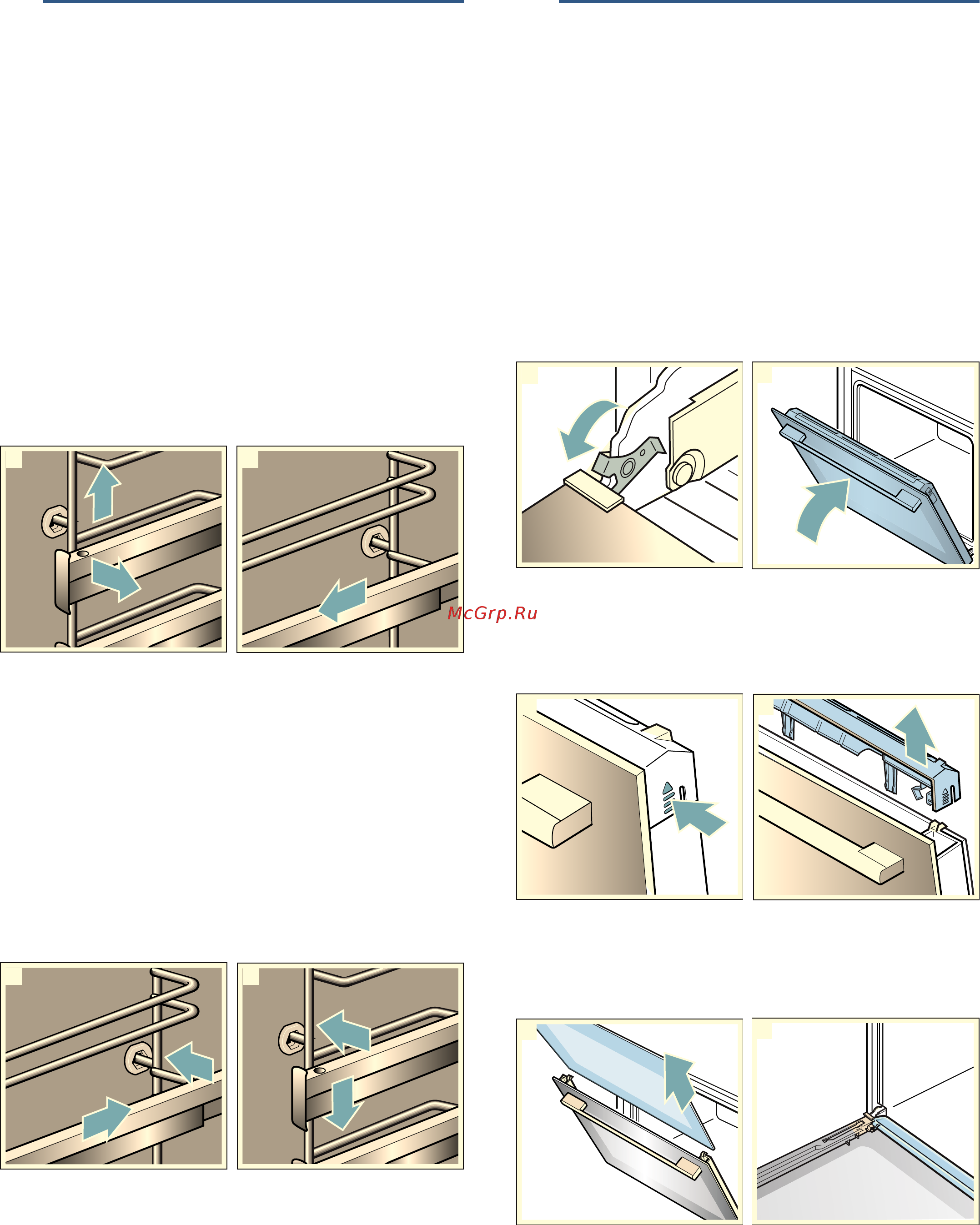 McGrp.Ru