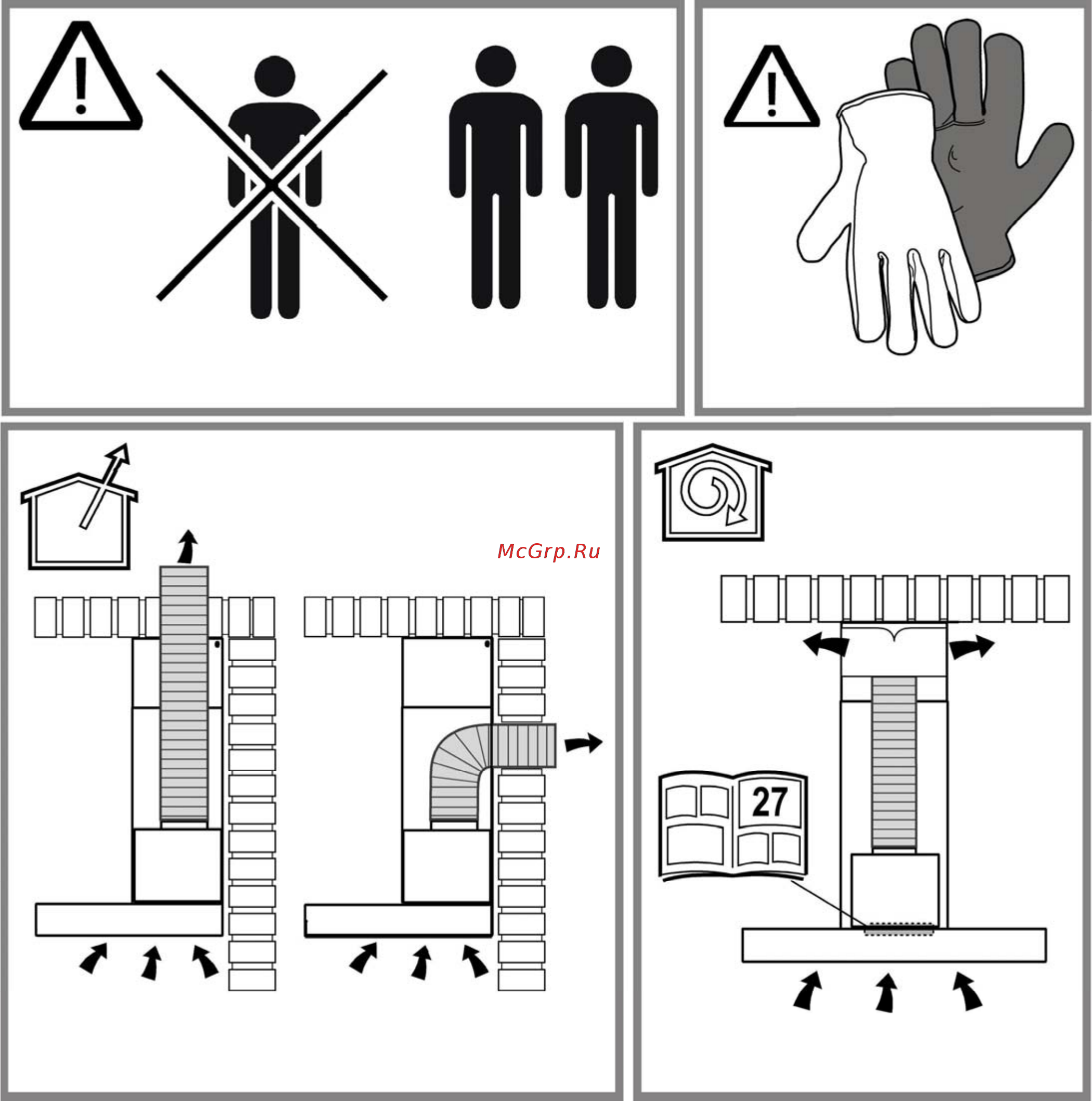 McGrp.Ru

27