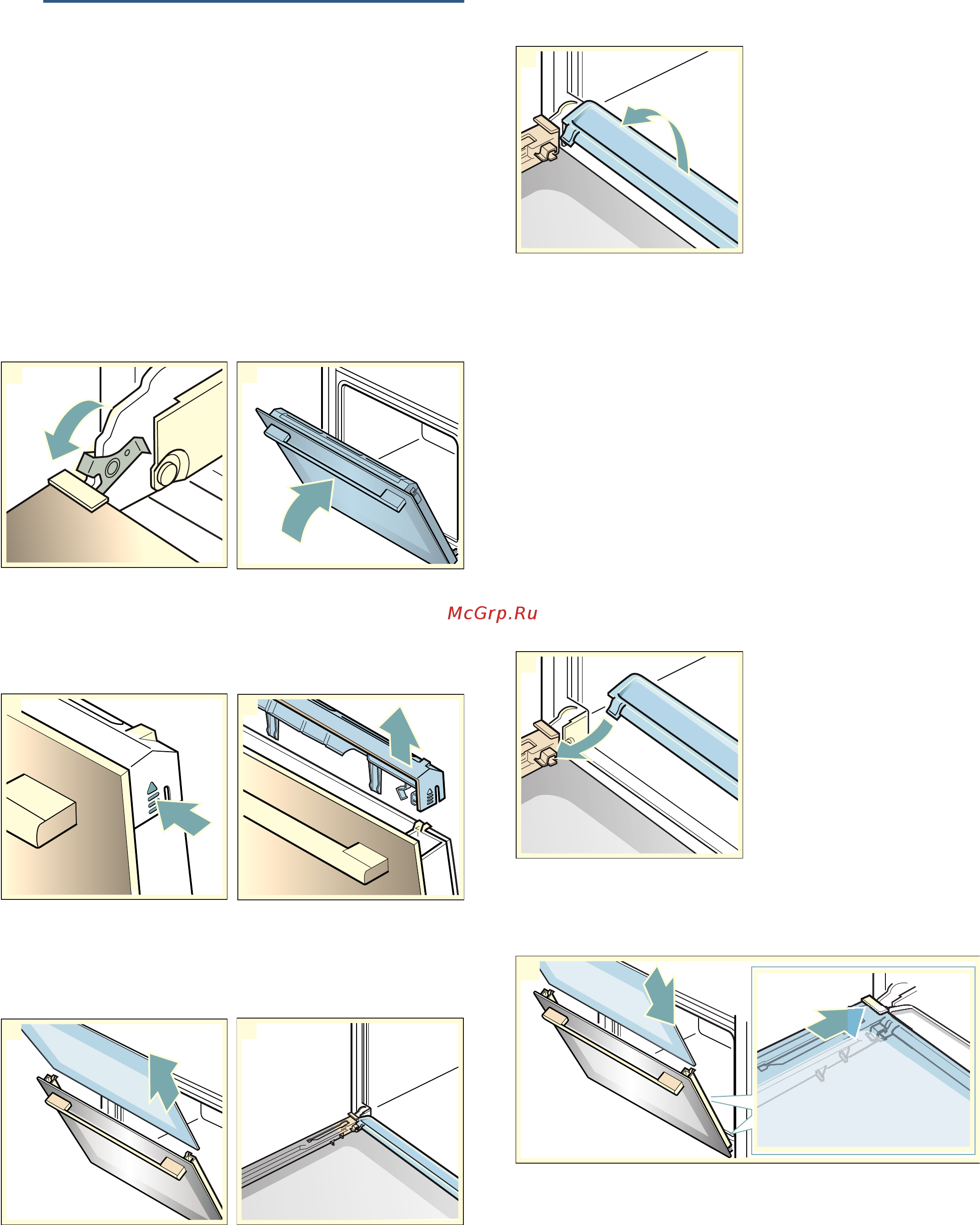 McGrp.Ru