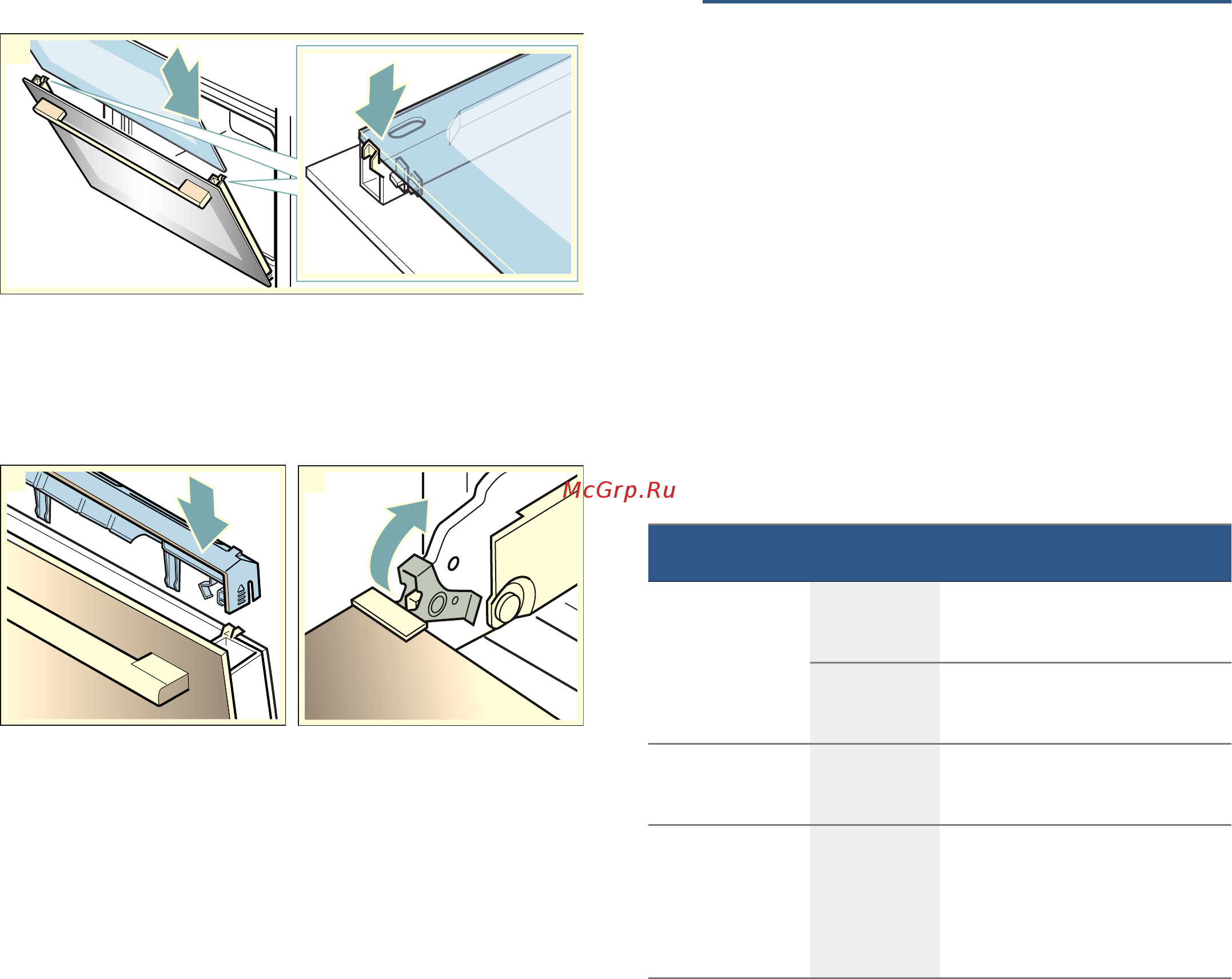 McGrp.Ru