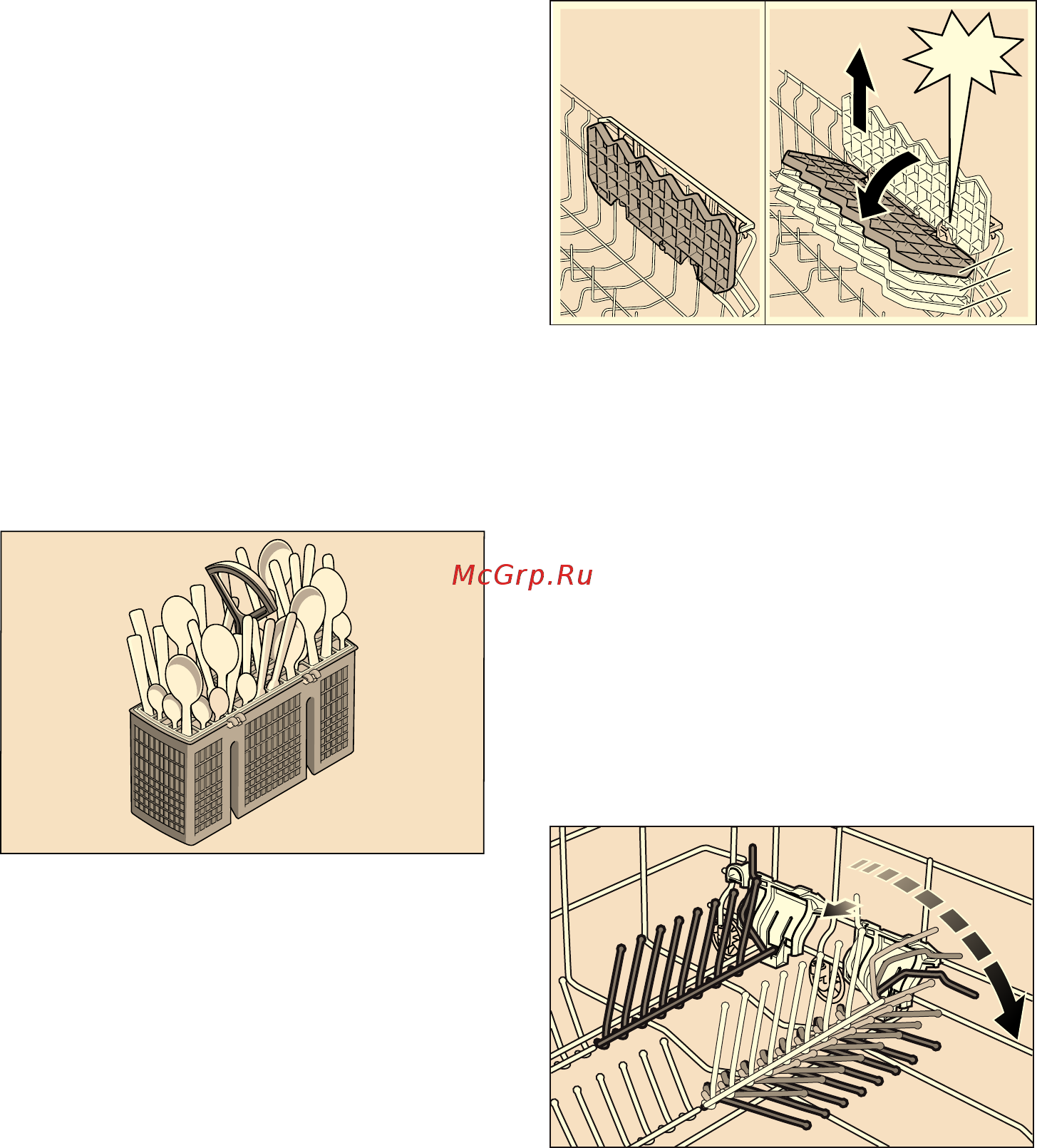 McGrp.Ru