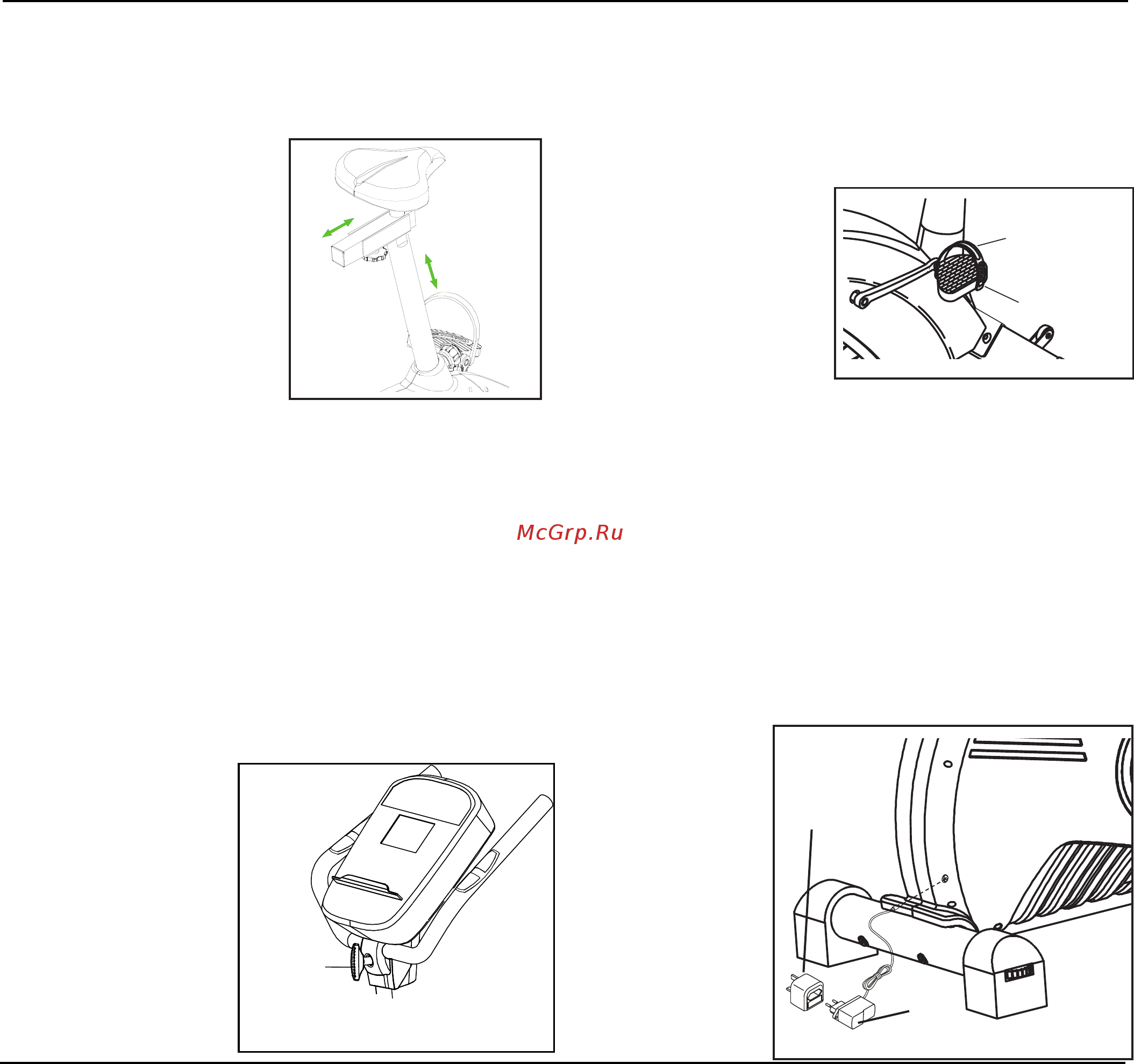 McGrp.Ru