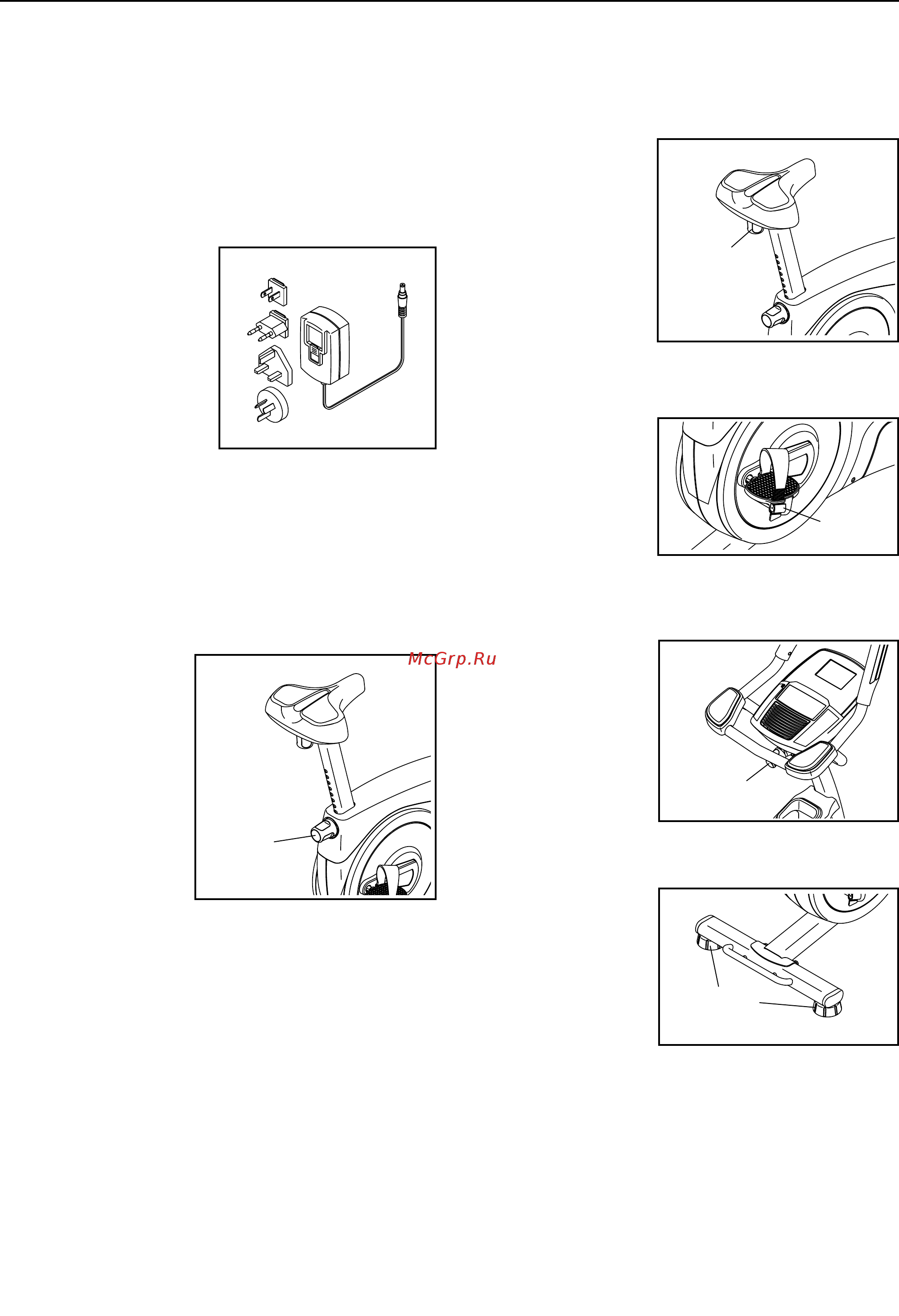 McGrp.Ru