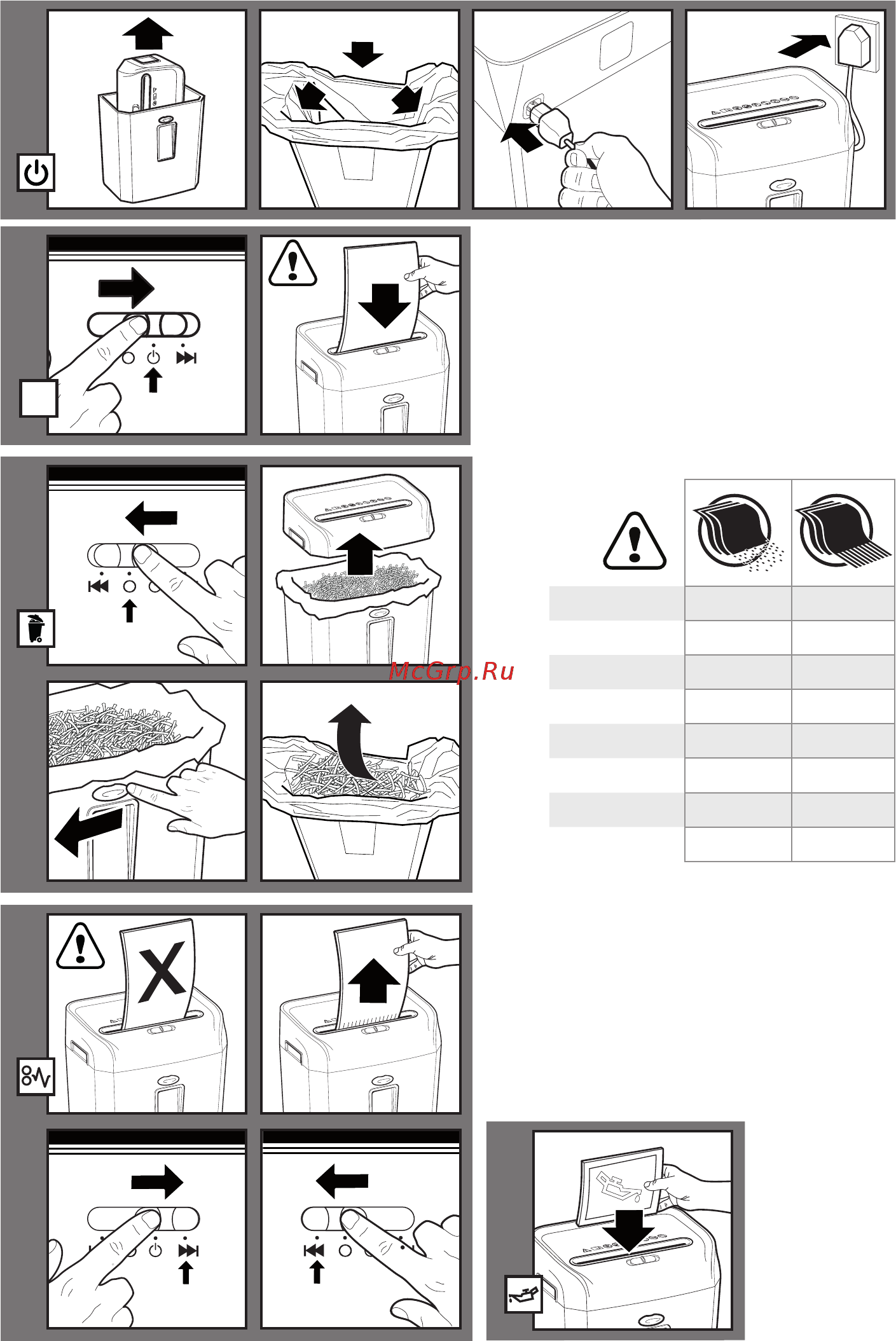 McGrp.Ru