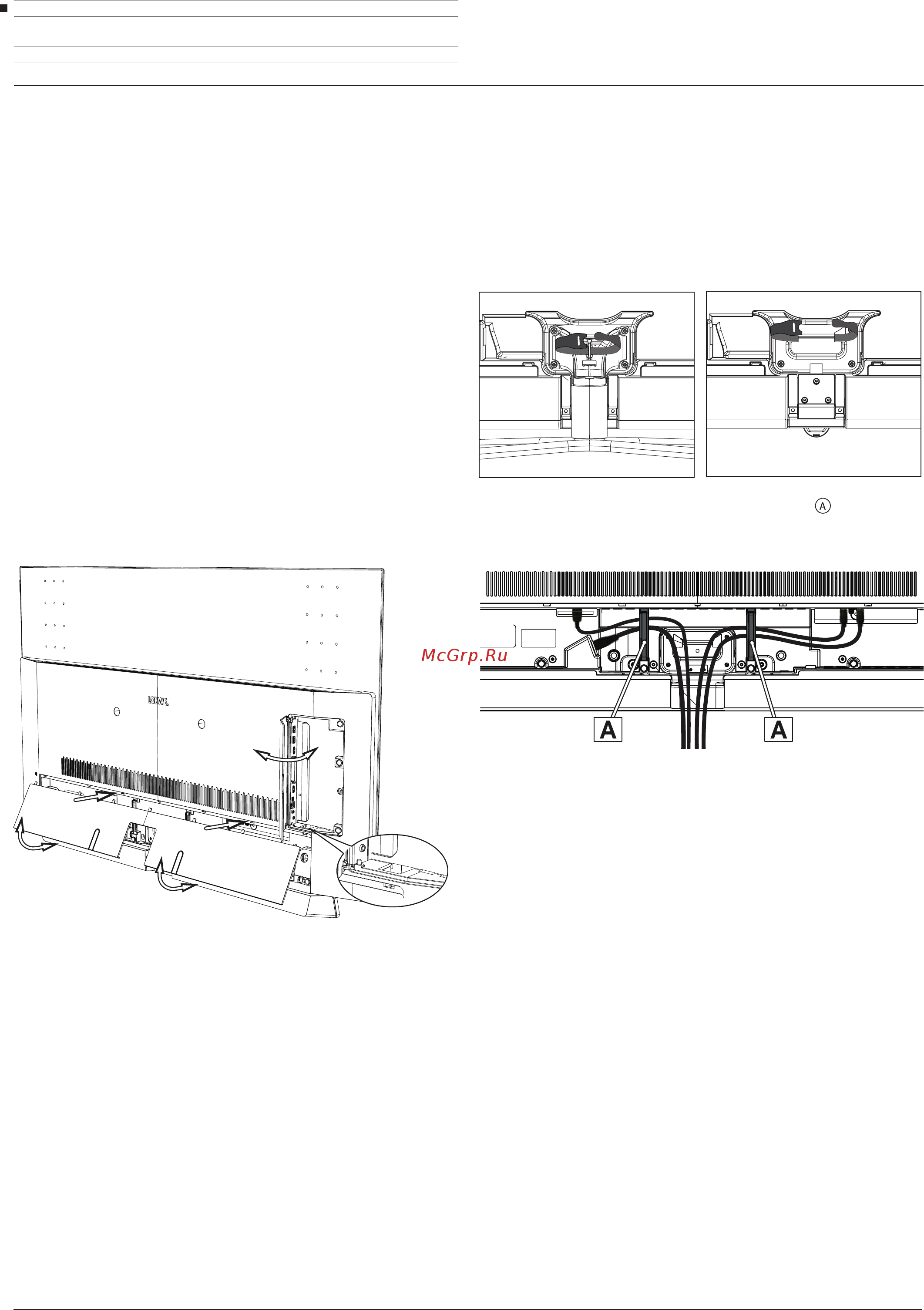 Ⓐ

McGrp.Ru

LOEWE.

A

A