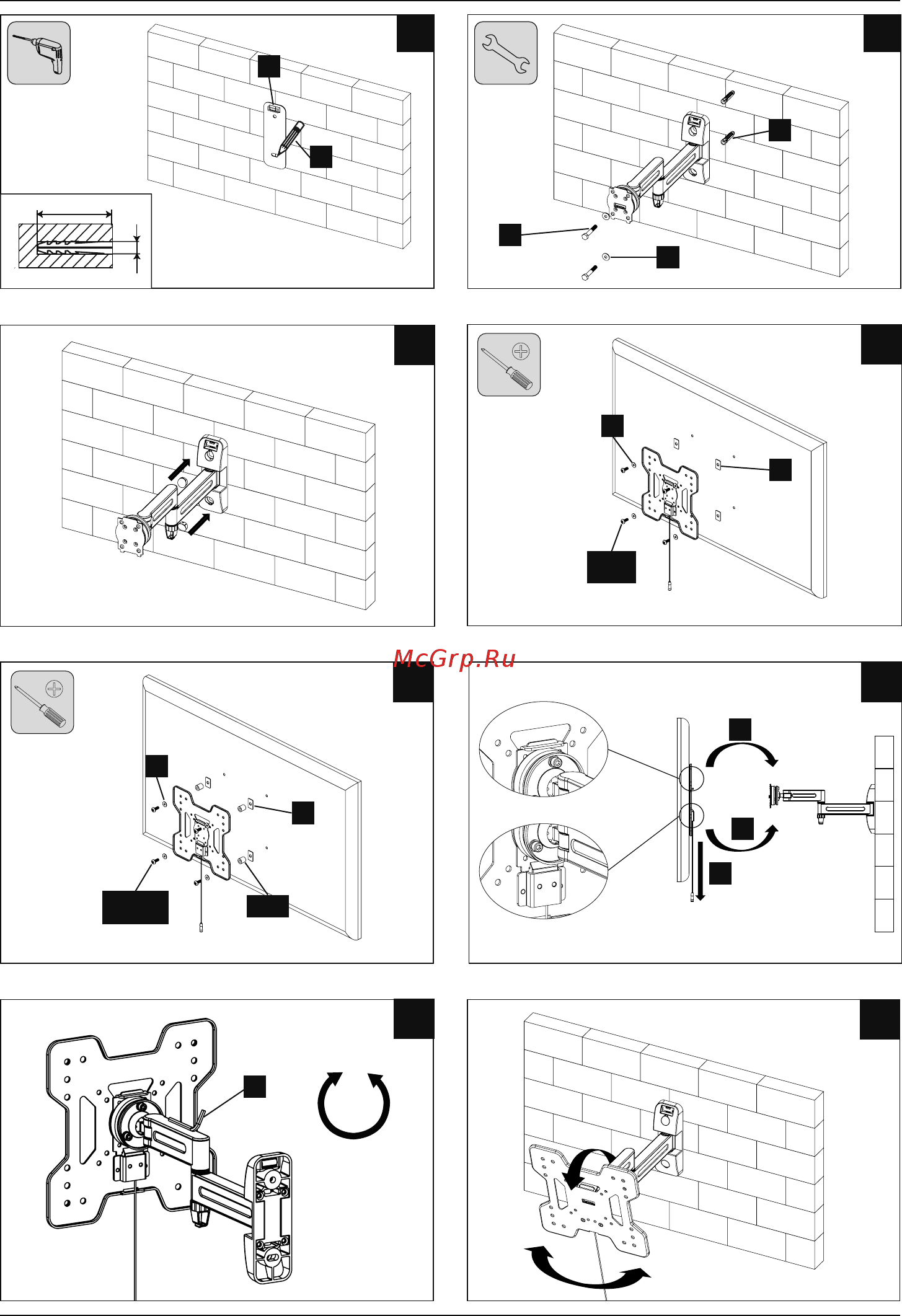 McGrp.Ru