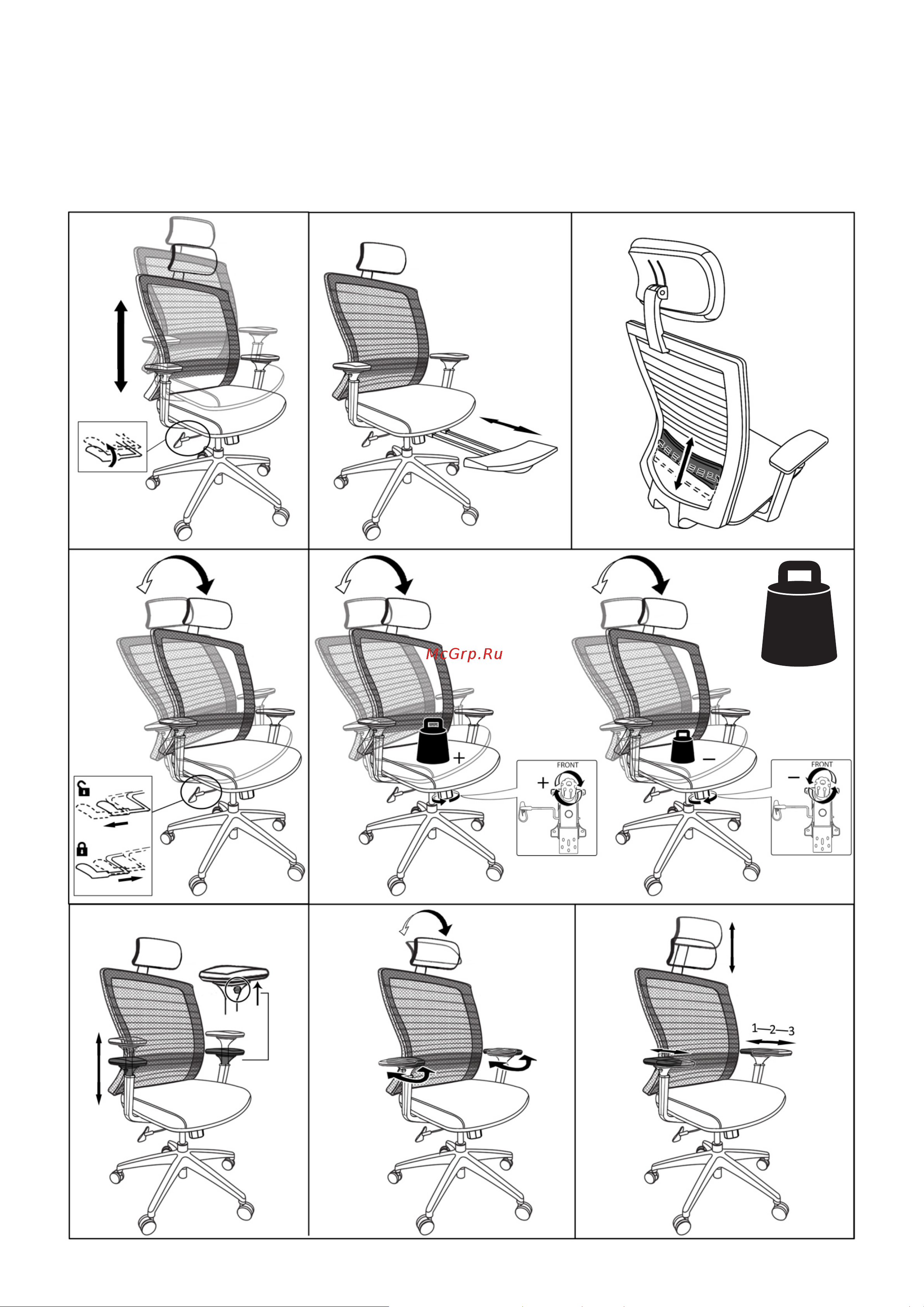 McGrp.Ru

+

FRONT

+

−

FRONT

−

1—2—3