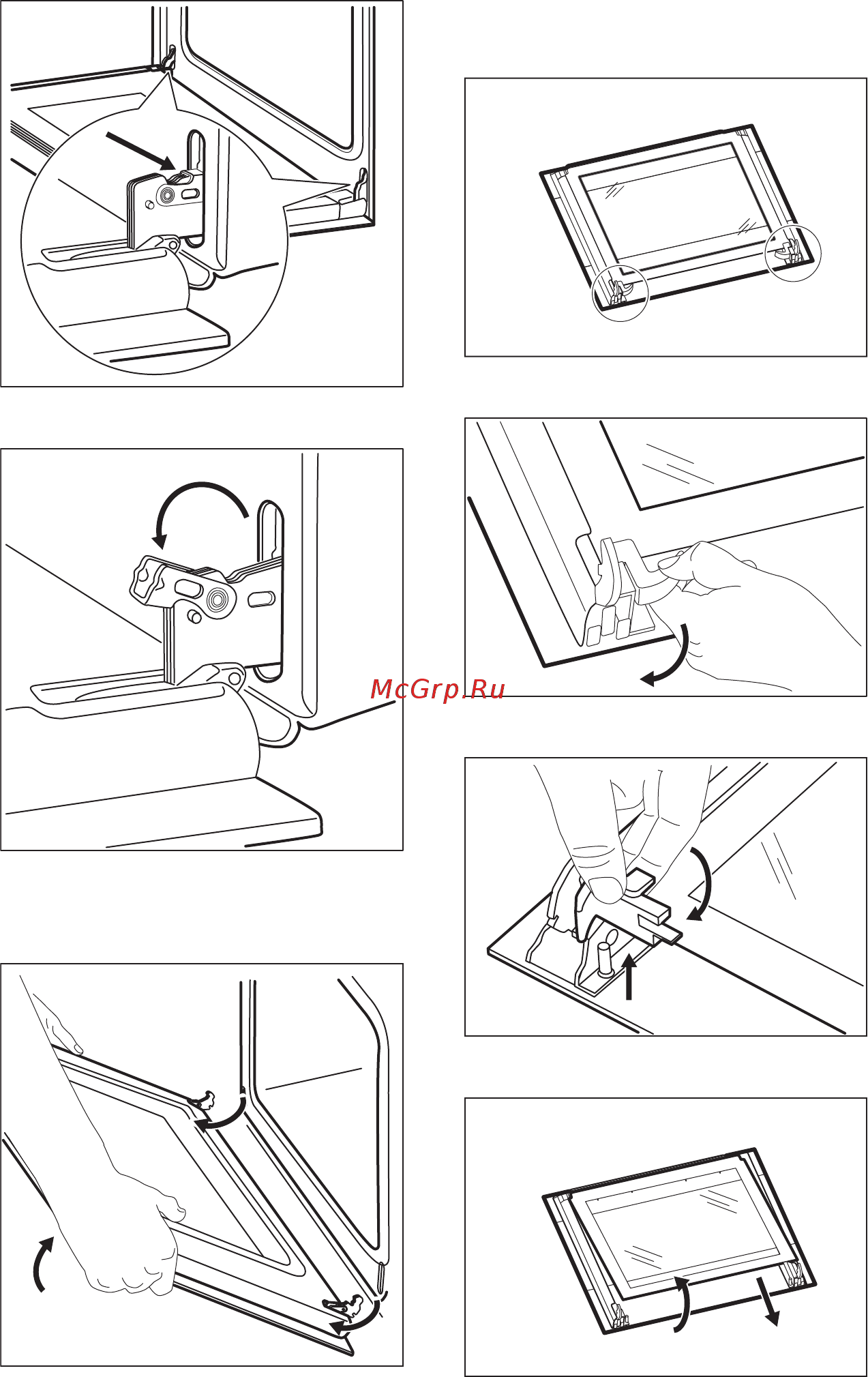 McGrp.Ru