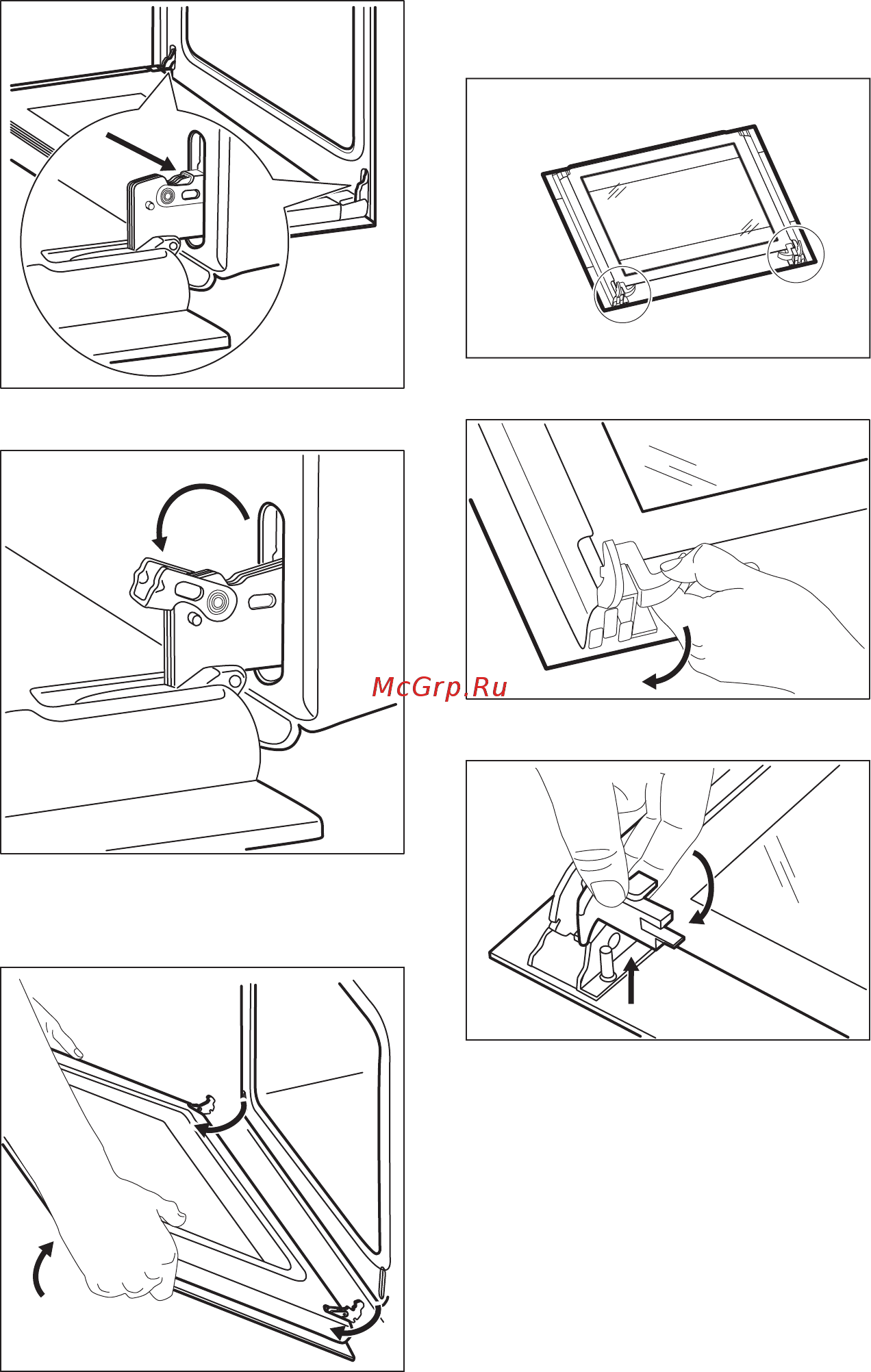 McGrp.Ru