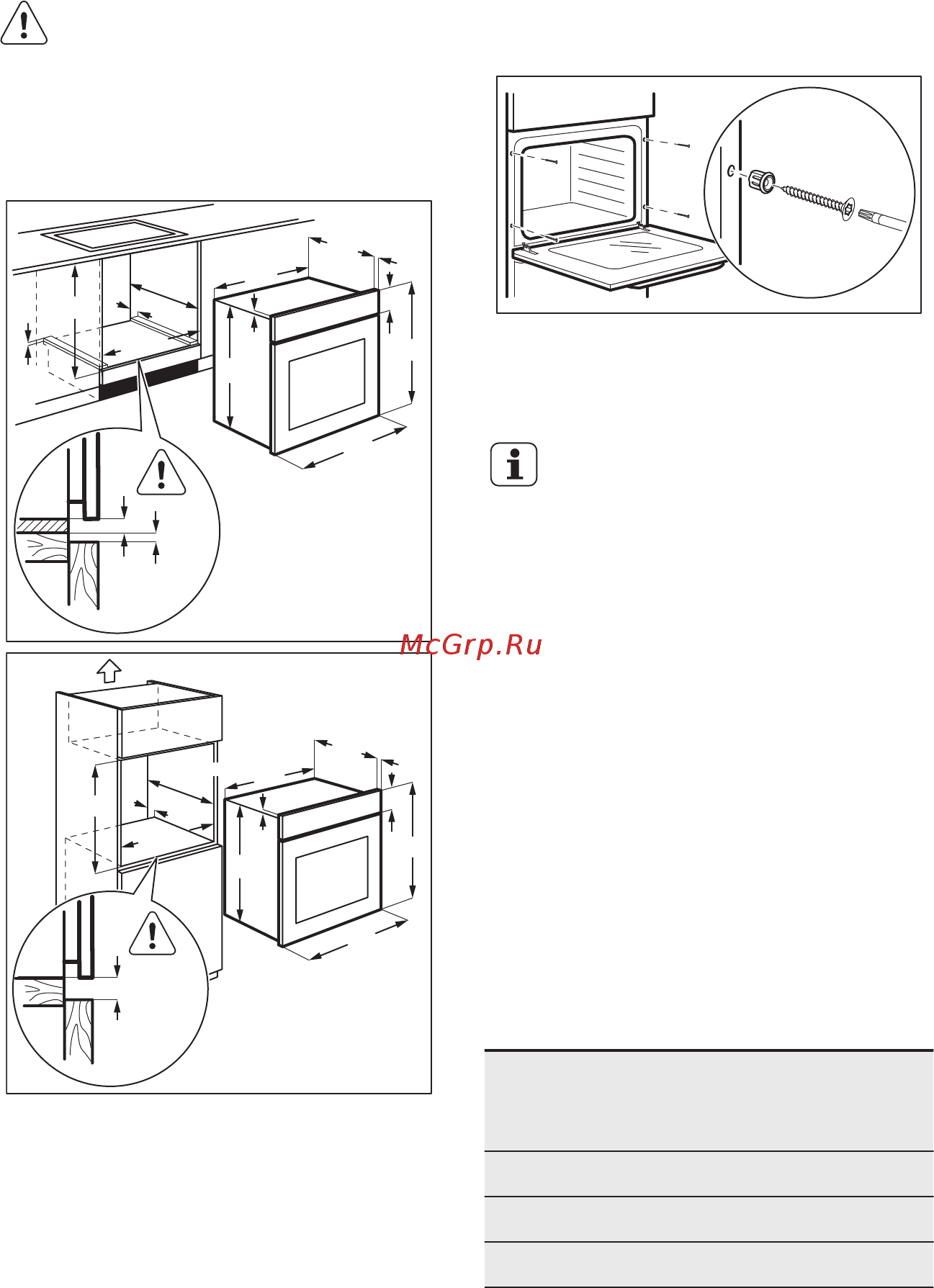 McGrp.Ru