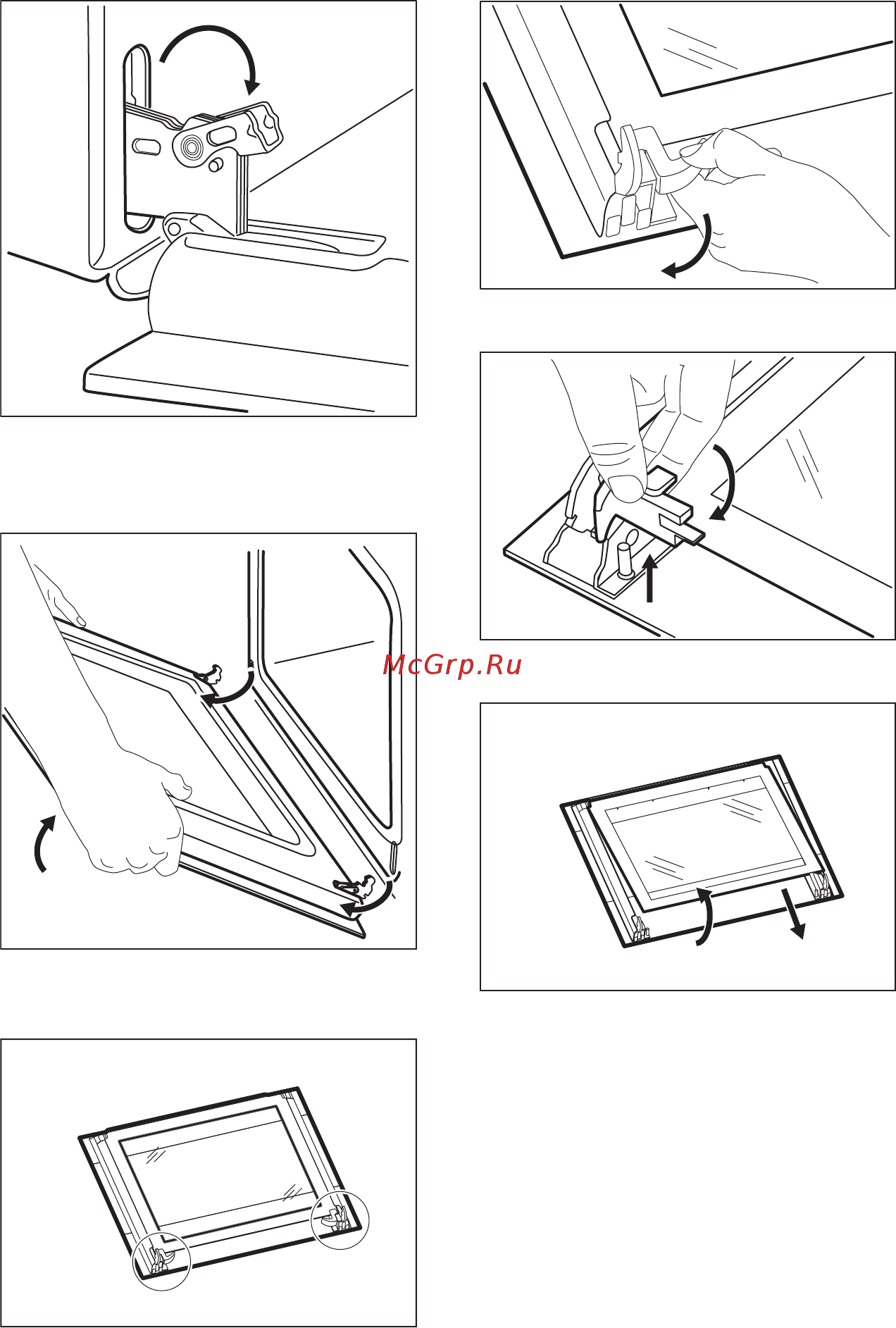 McGrp.Ru