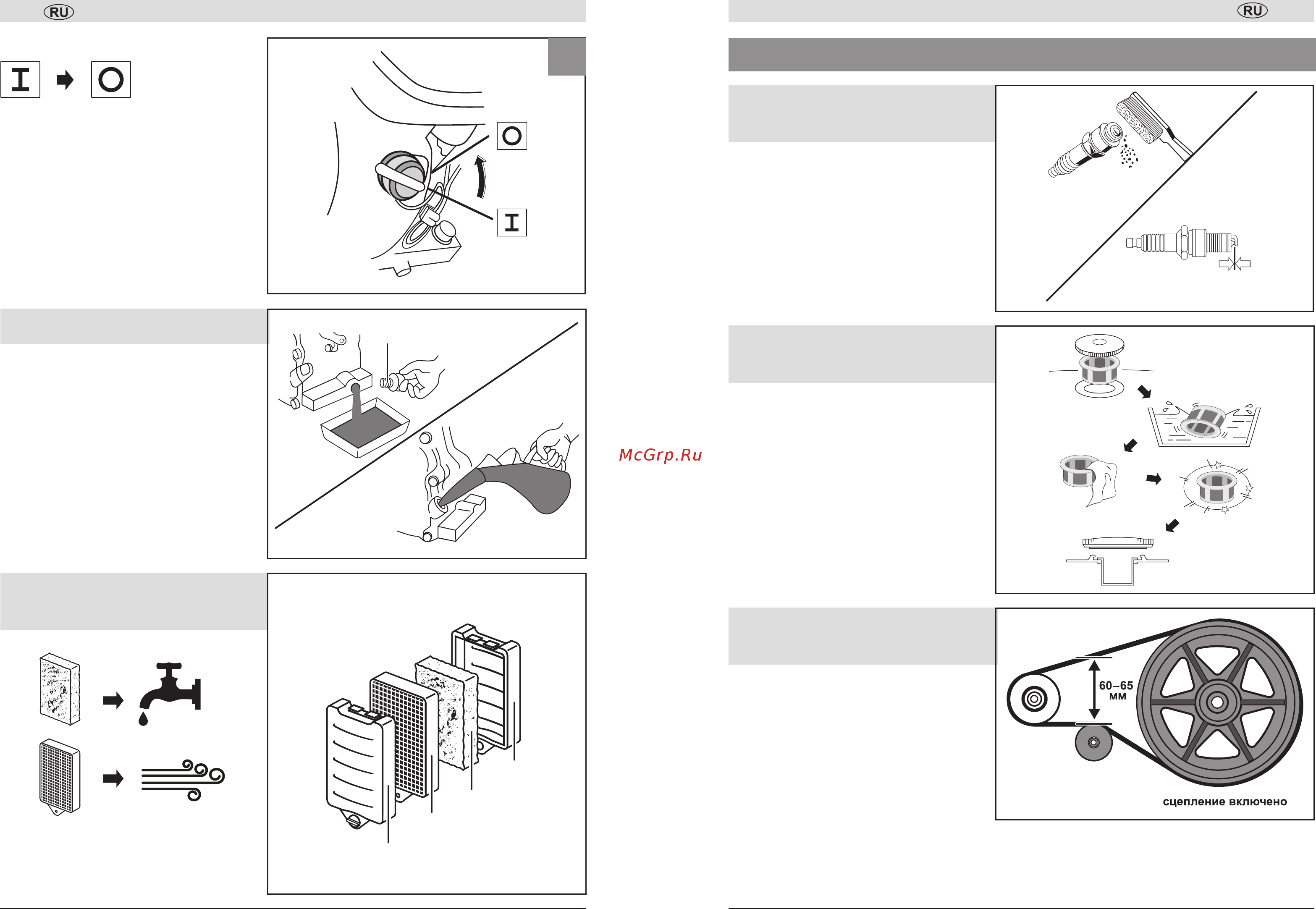 RU

I O

O

I

McGrp.Ru

RU

60–65 мм

сцепление включено