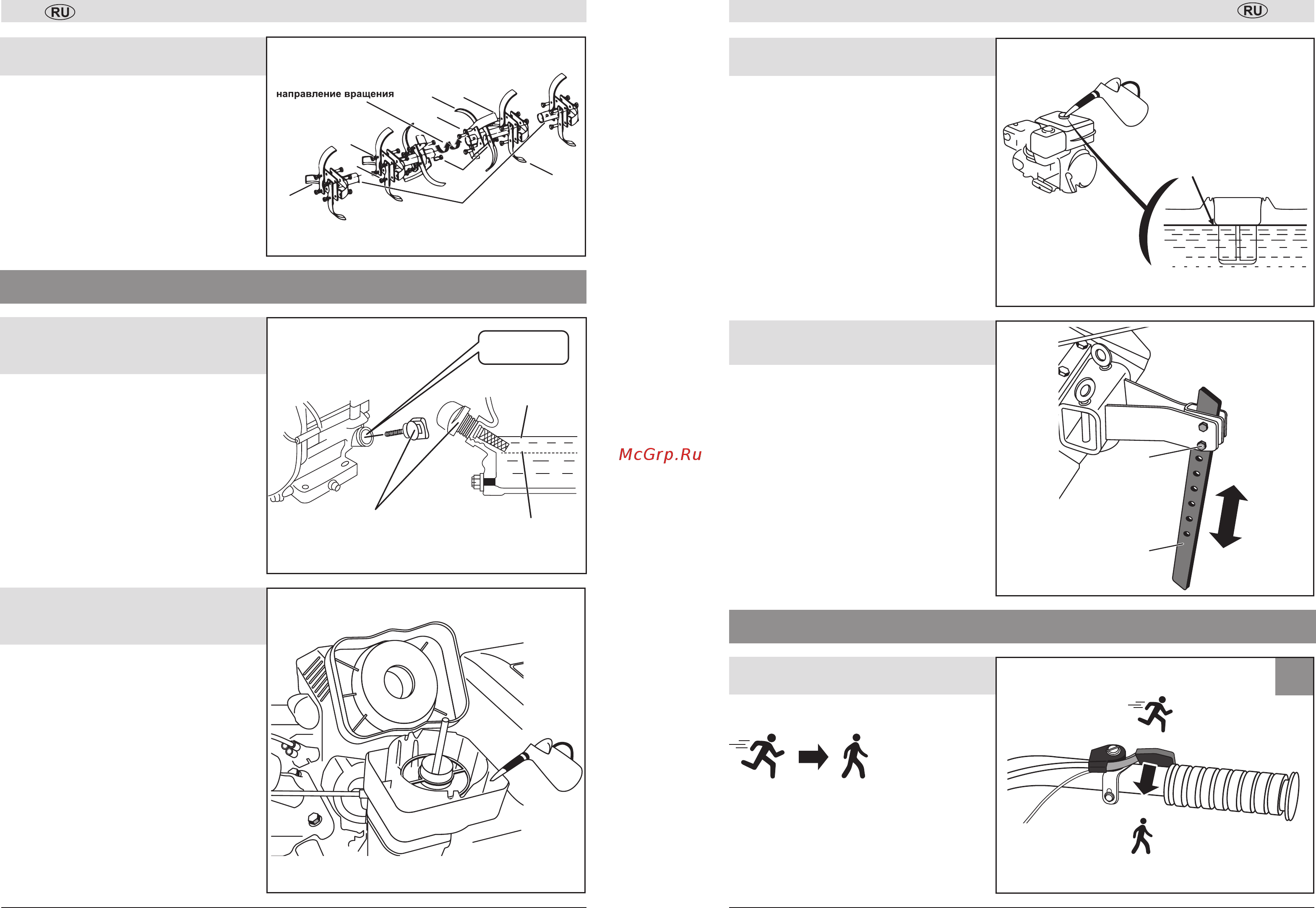 RU

направление вращения

McGrp.Ru

RU