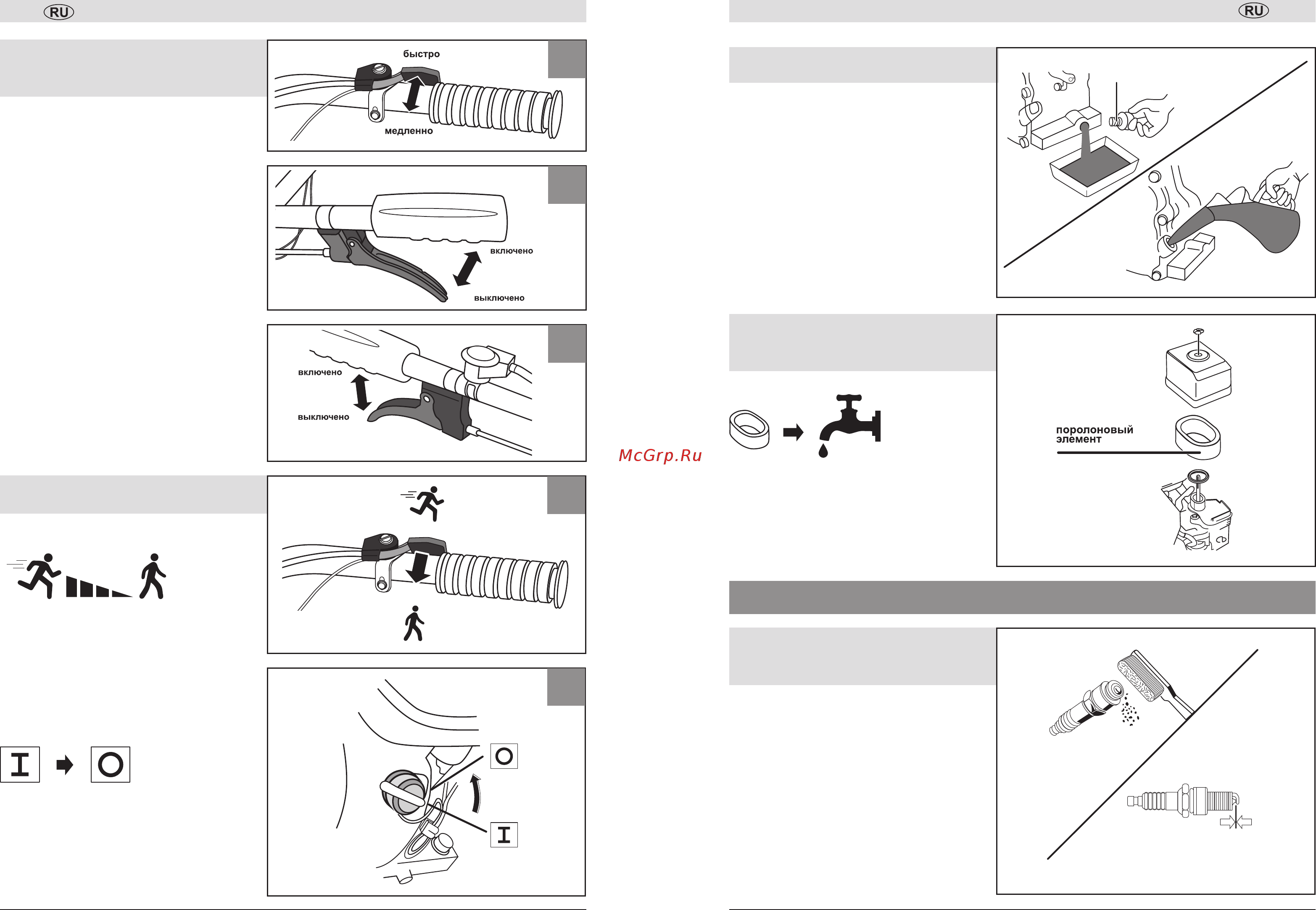 RU

быстро

медленно

включено

выключено

включено

выключено

I

O

O

I

McGrp.Ru

RU

поролоновый элемент