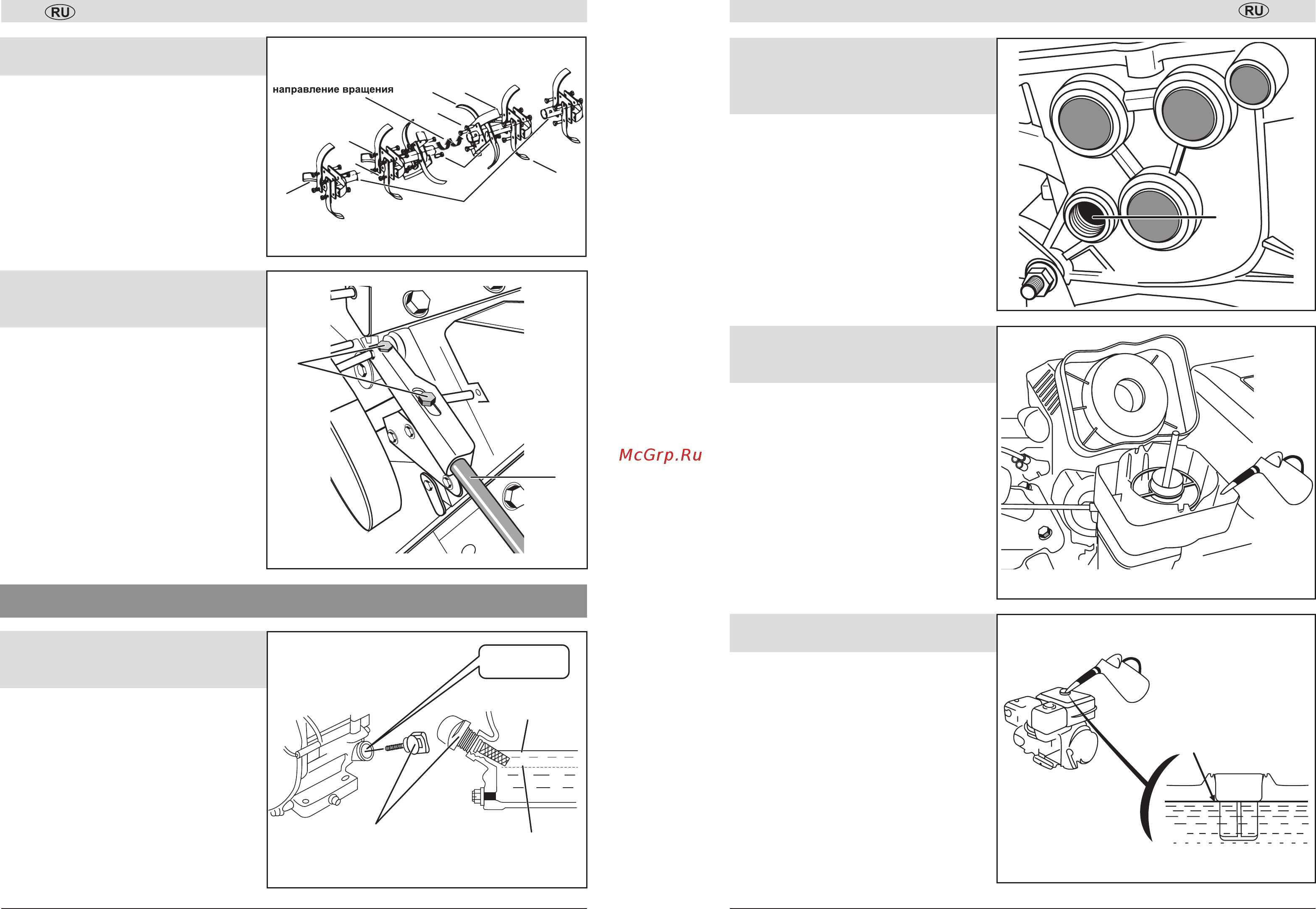 RU

направление вращения

McGrp.Ru

RU