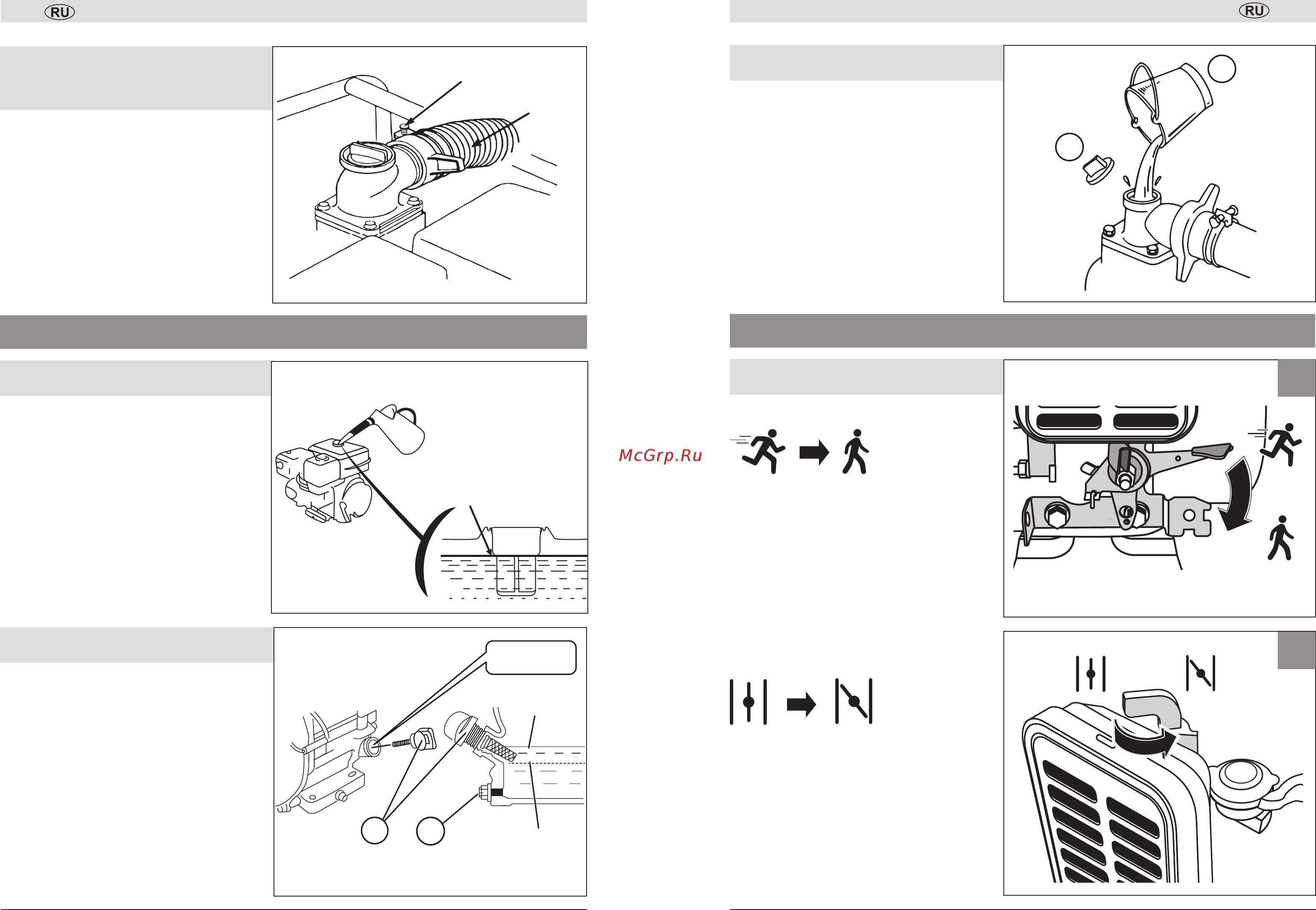 RU

RU

McGrp.Ru