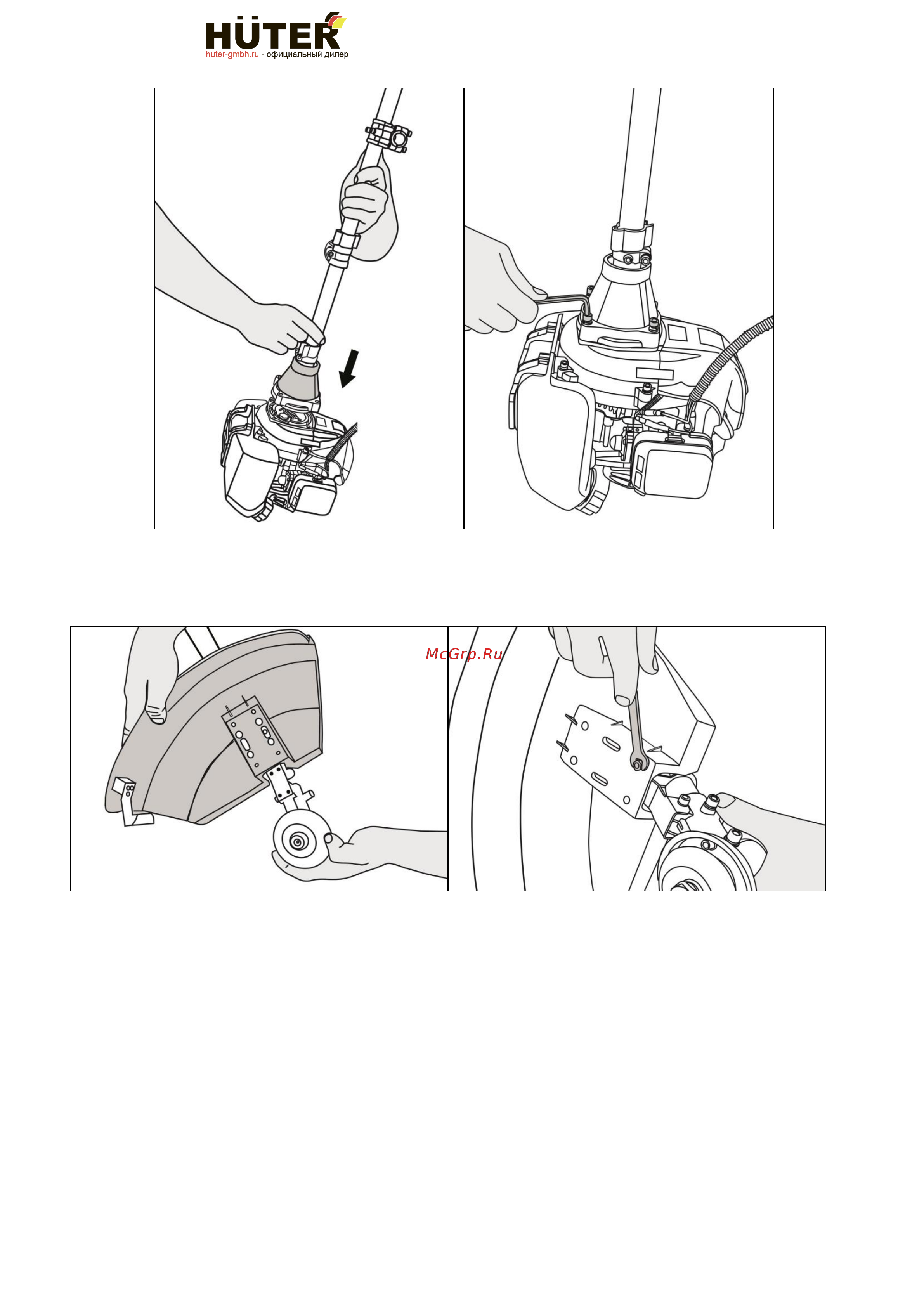 HÜTER
huter-gmbh.ru - официальный дилер

McGrp.Ru