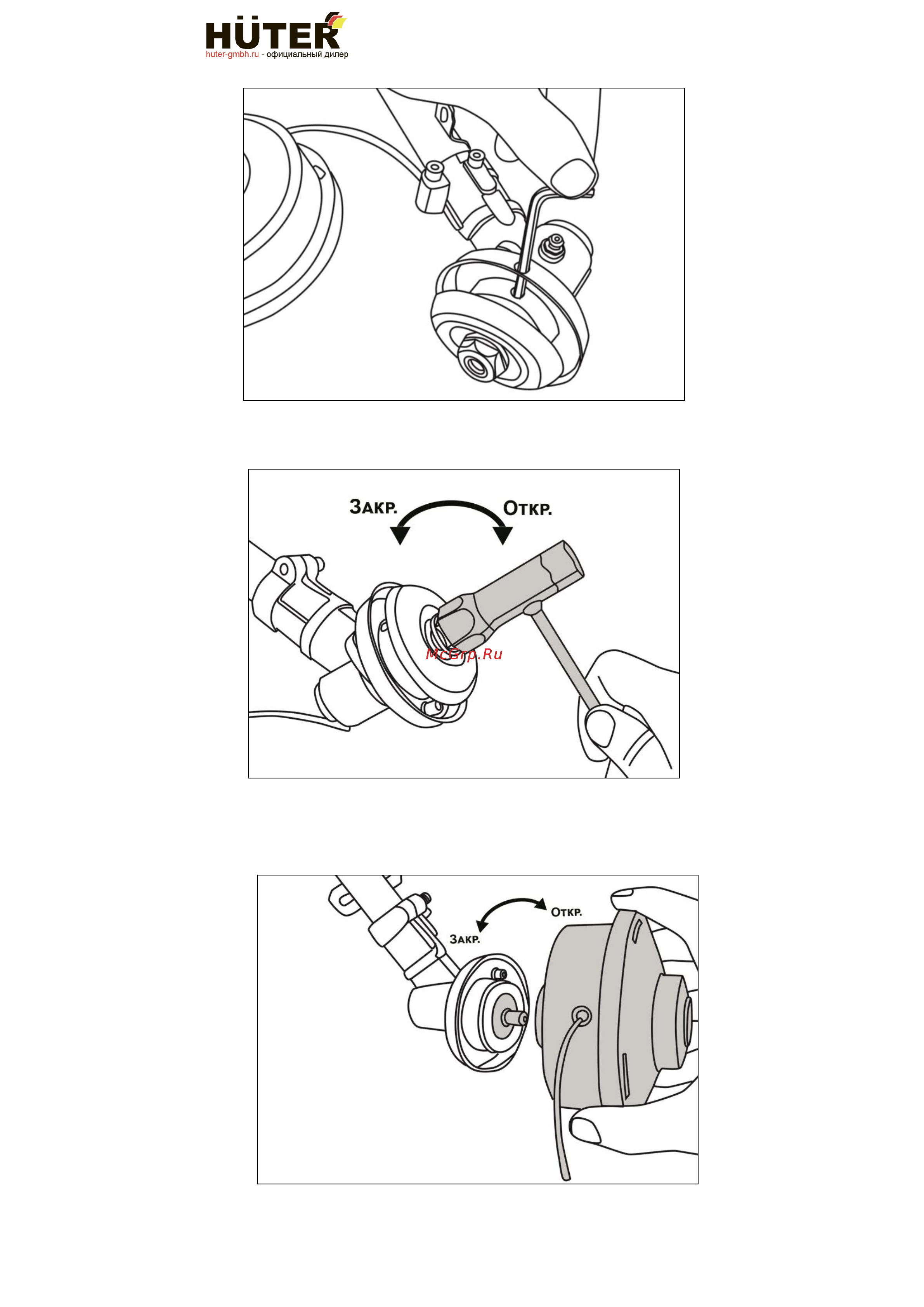 HÜTER
huter-gmbh.ru - официальный дилер

Закр.
Откр.

McGrp.Ru

Откр.
Закр.