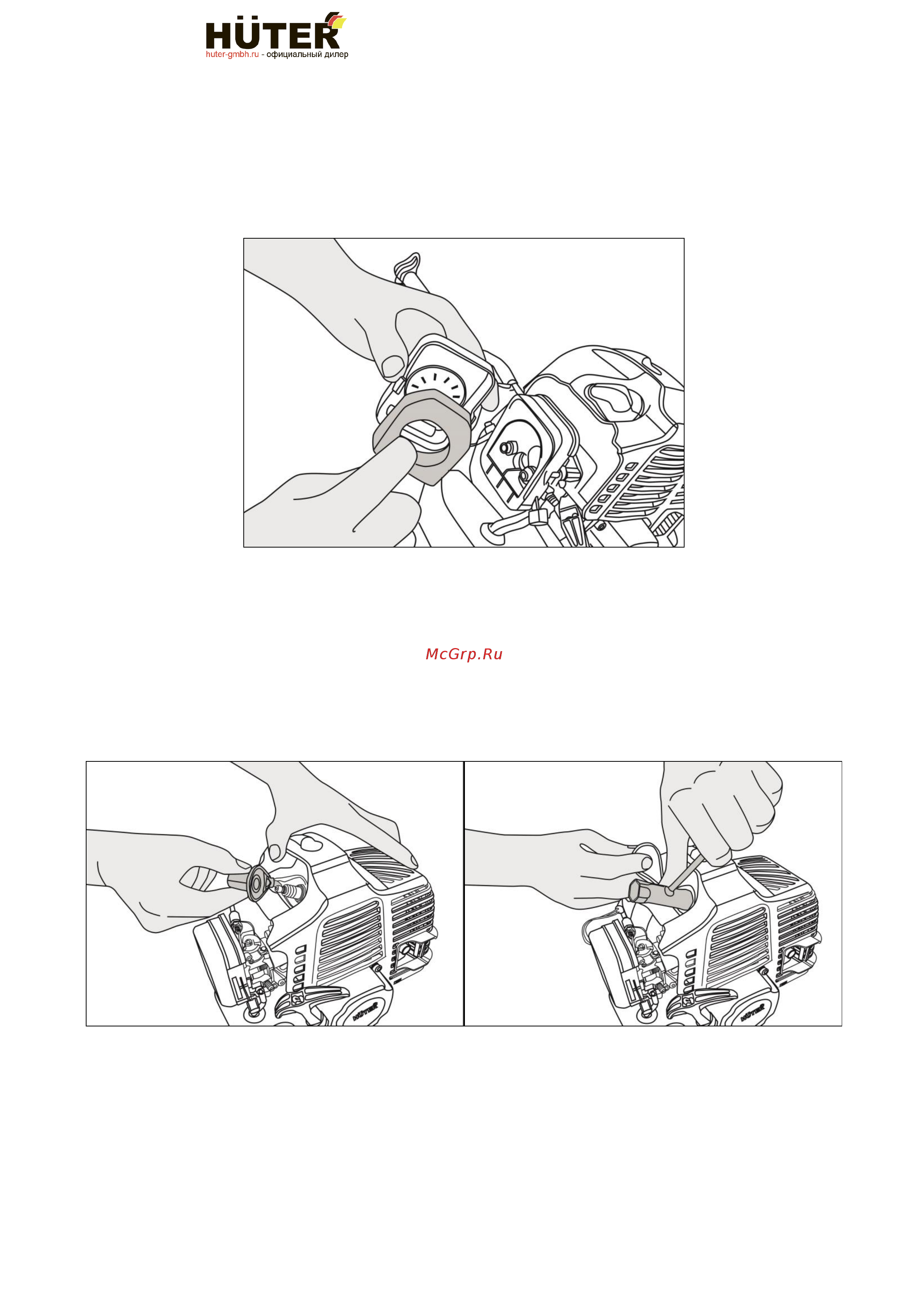 HÜTER
huter-gmbh.ru - официальный дилер

McGrp.Ru

HÜTER

HÜTER