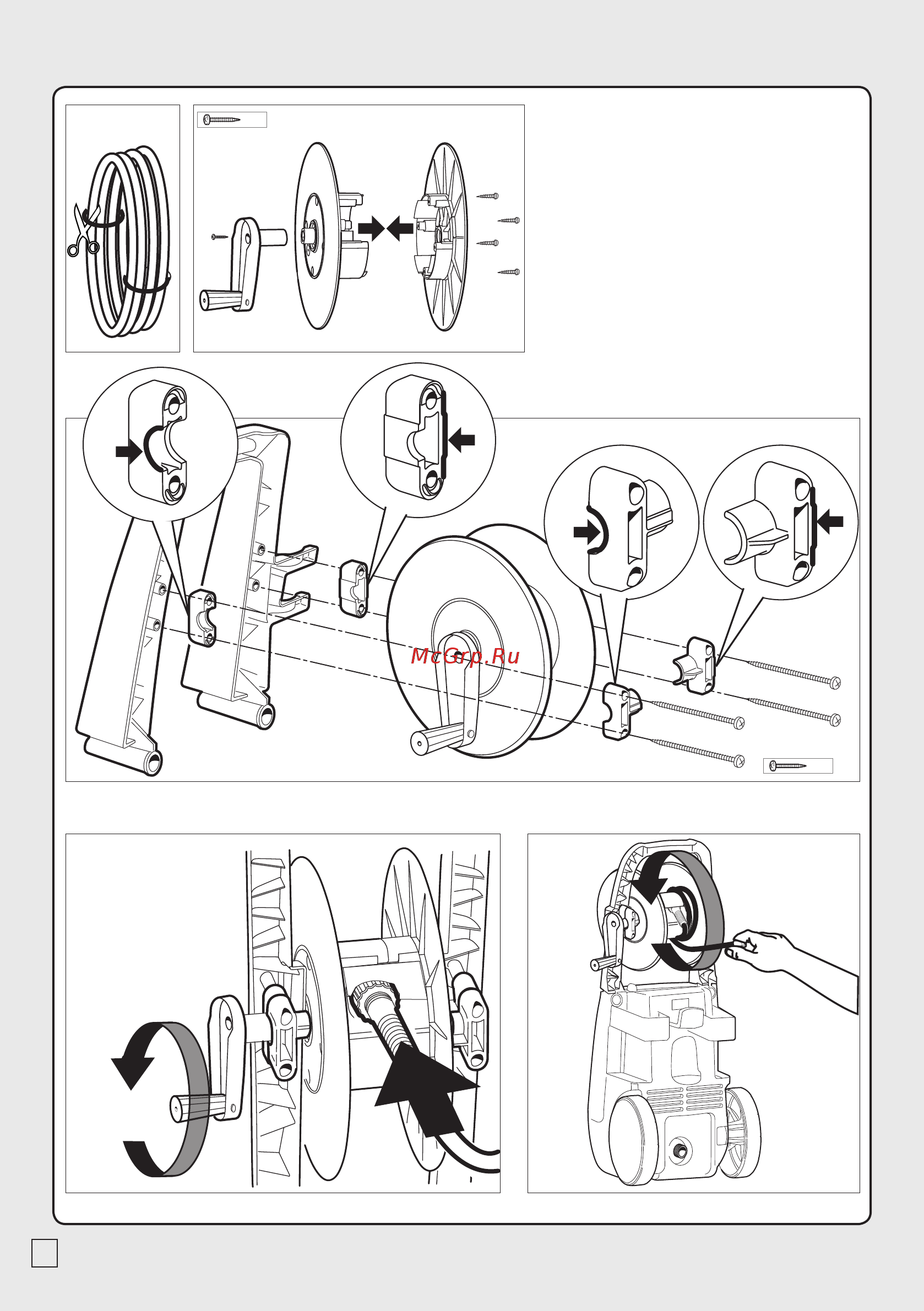 McGrp.Ru