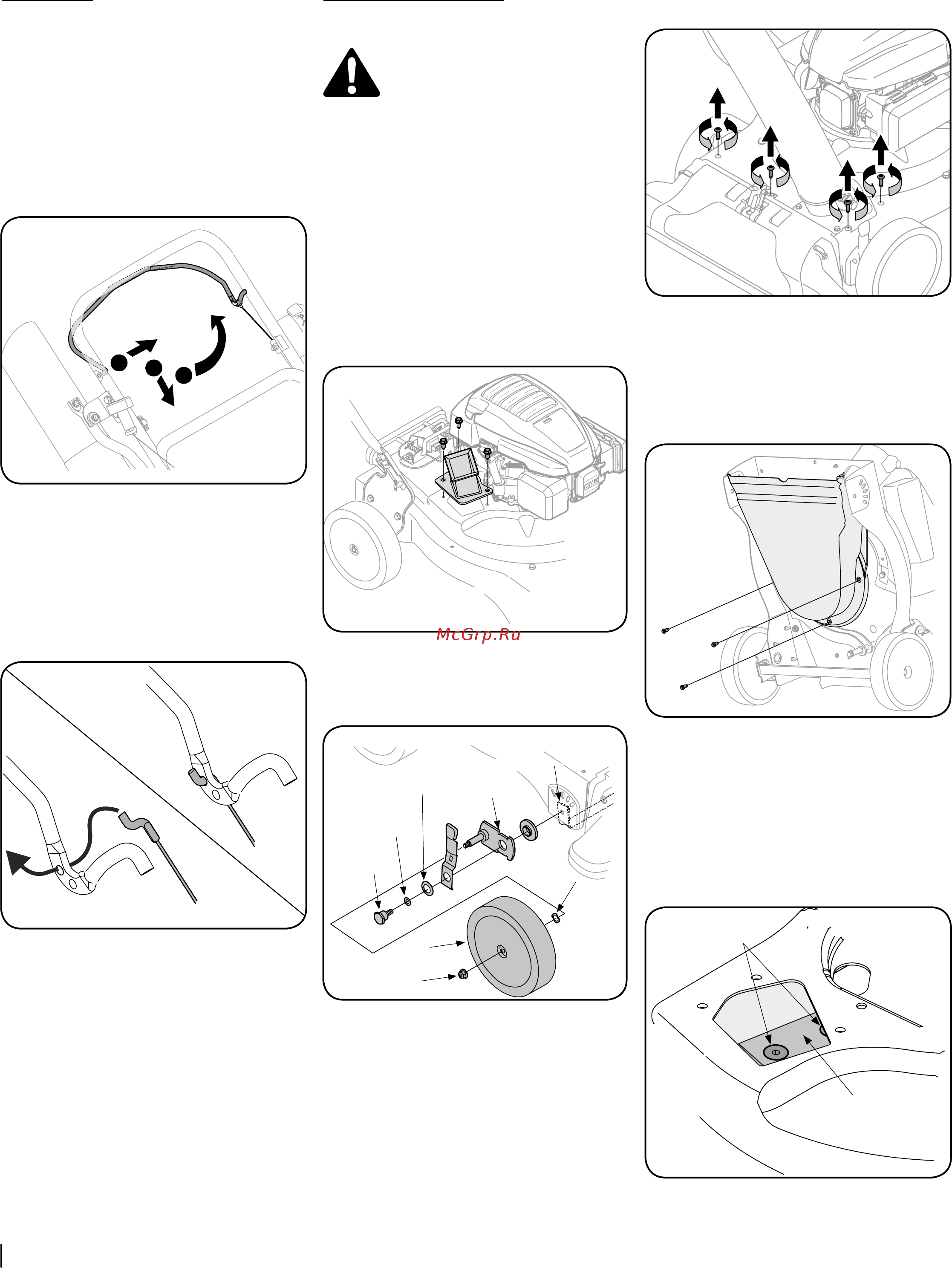 McGrp.Ru