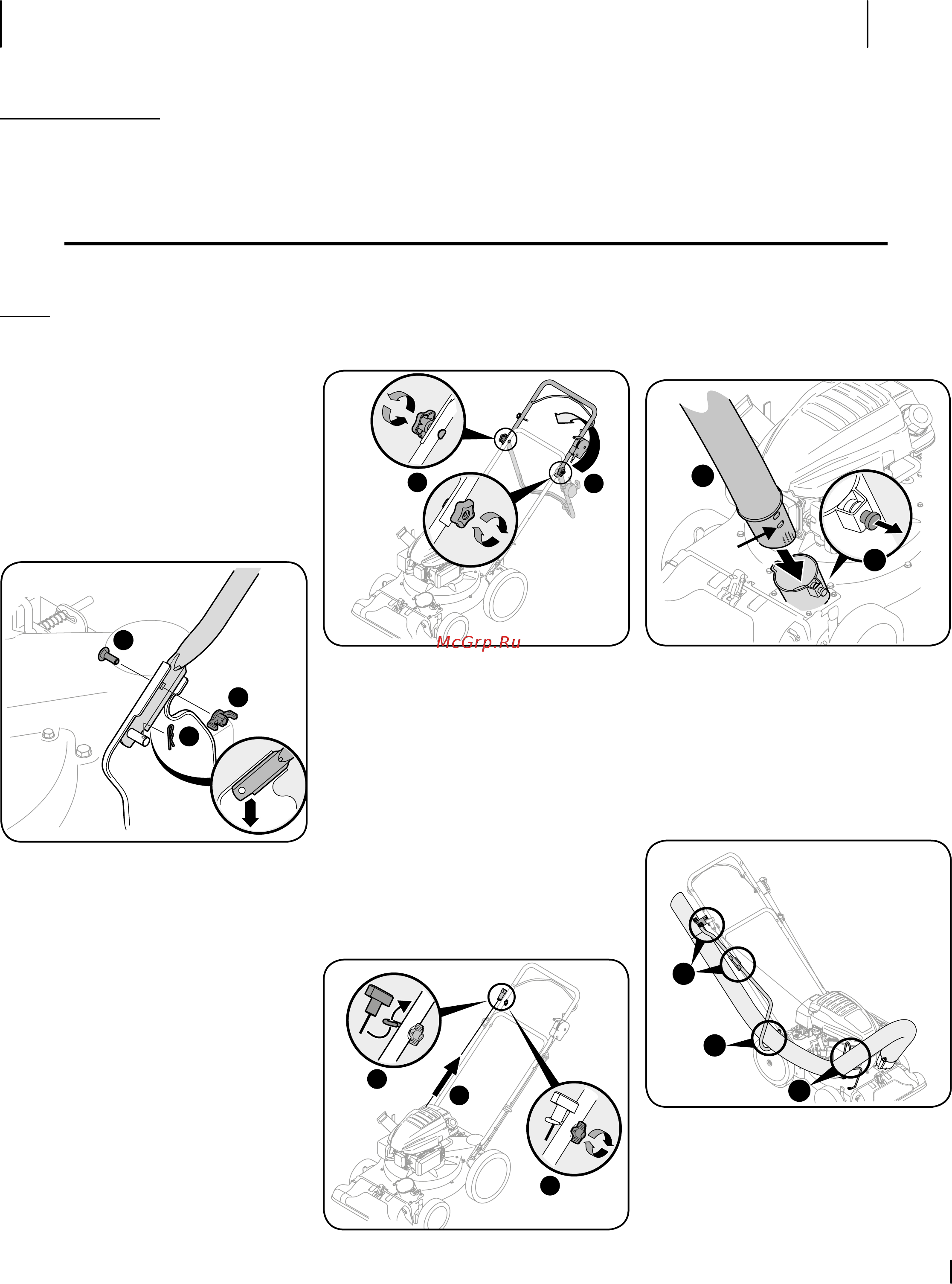 McGrp.Ru