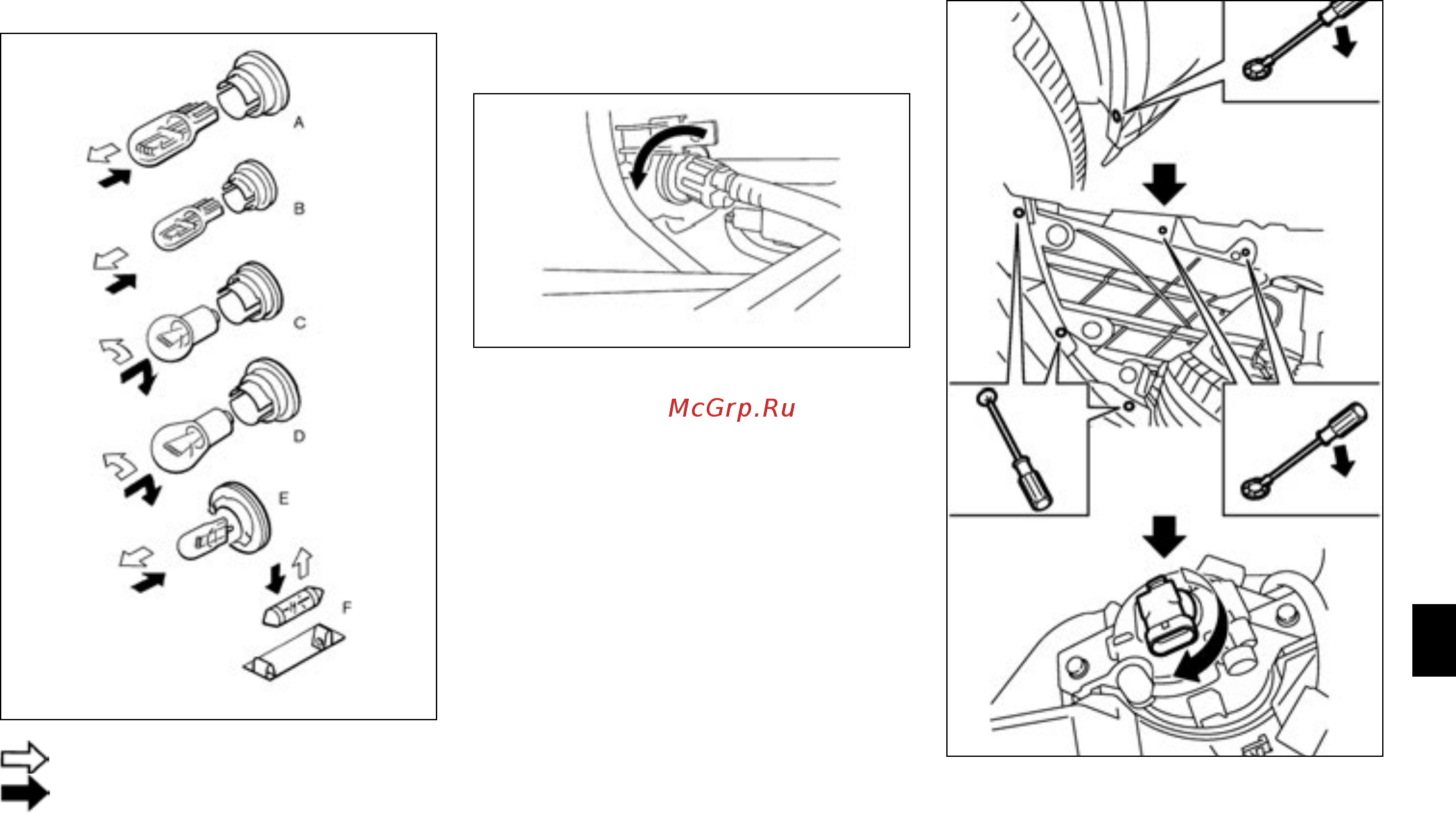 A
B
C
D
E
F

McGrp.Ru