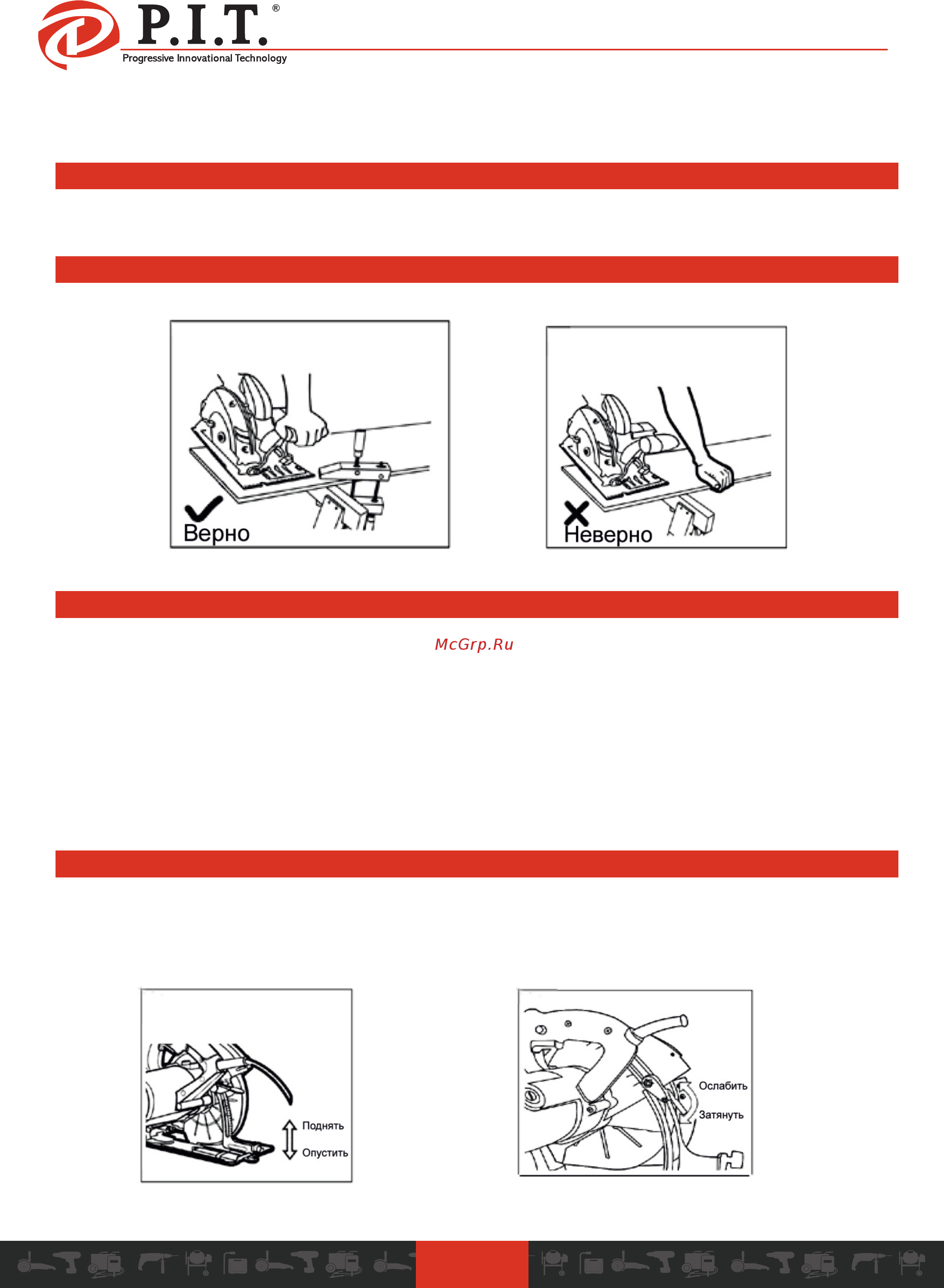 P.I.T.®
Progressive Innovational Technology

Верно

Неверно

McGrp.Ru

Поднять
Опустить

Ослабить
Затянуть