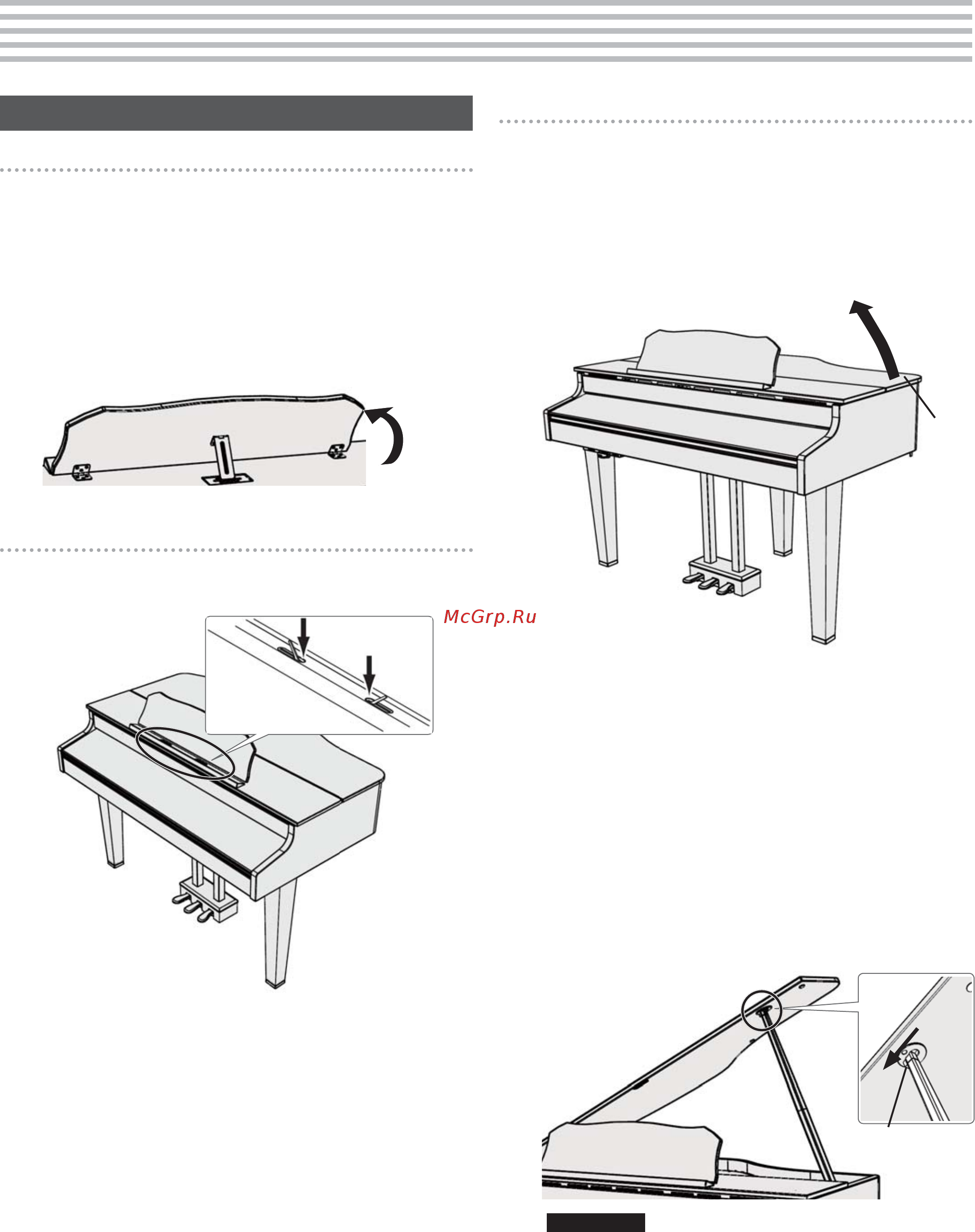 McGrp.Ru