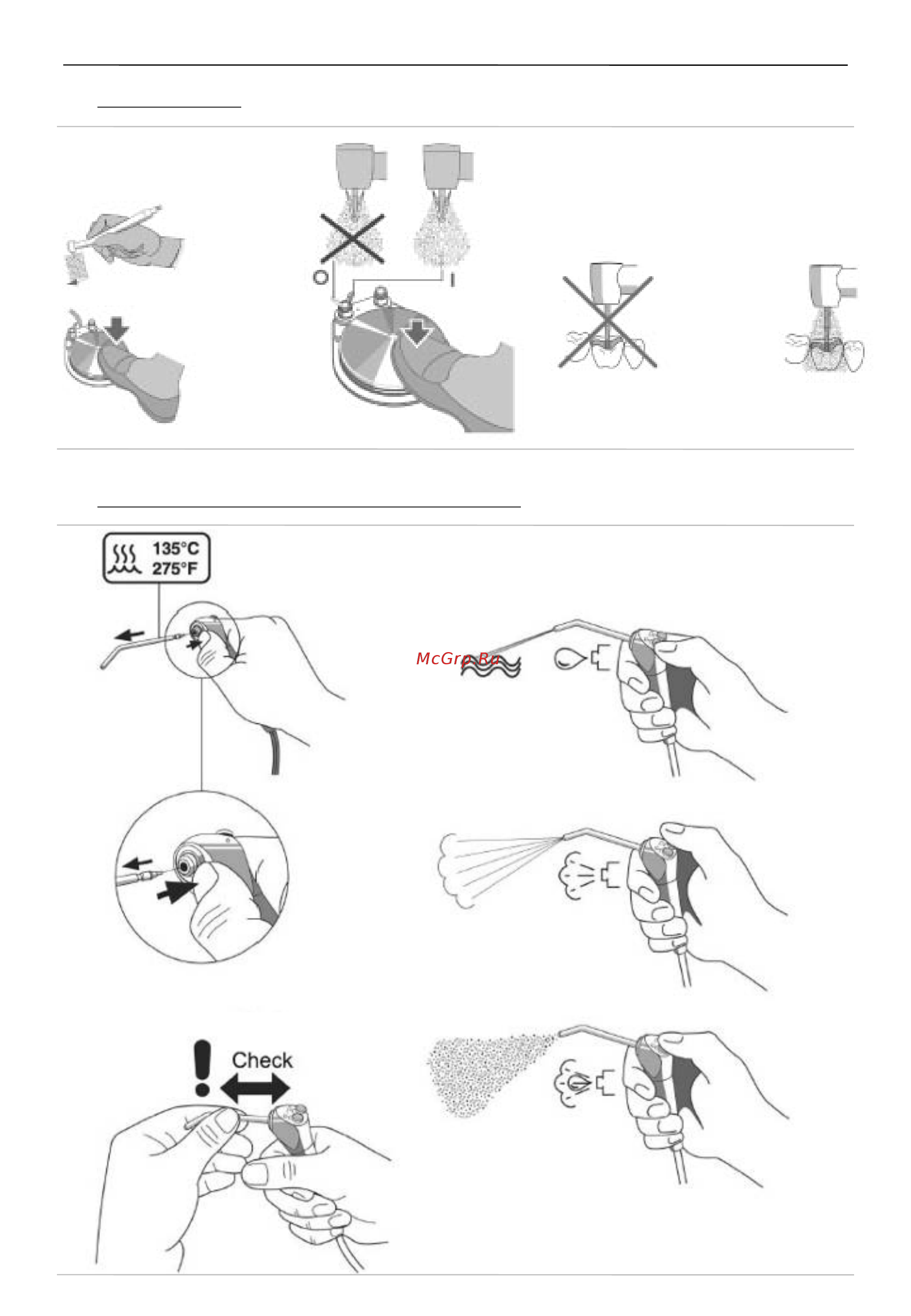 O

I

135°C
275°F

McGrp.Ru

Check