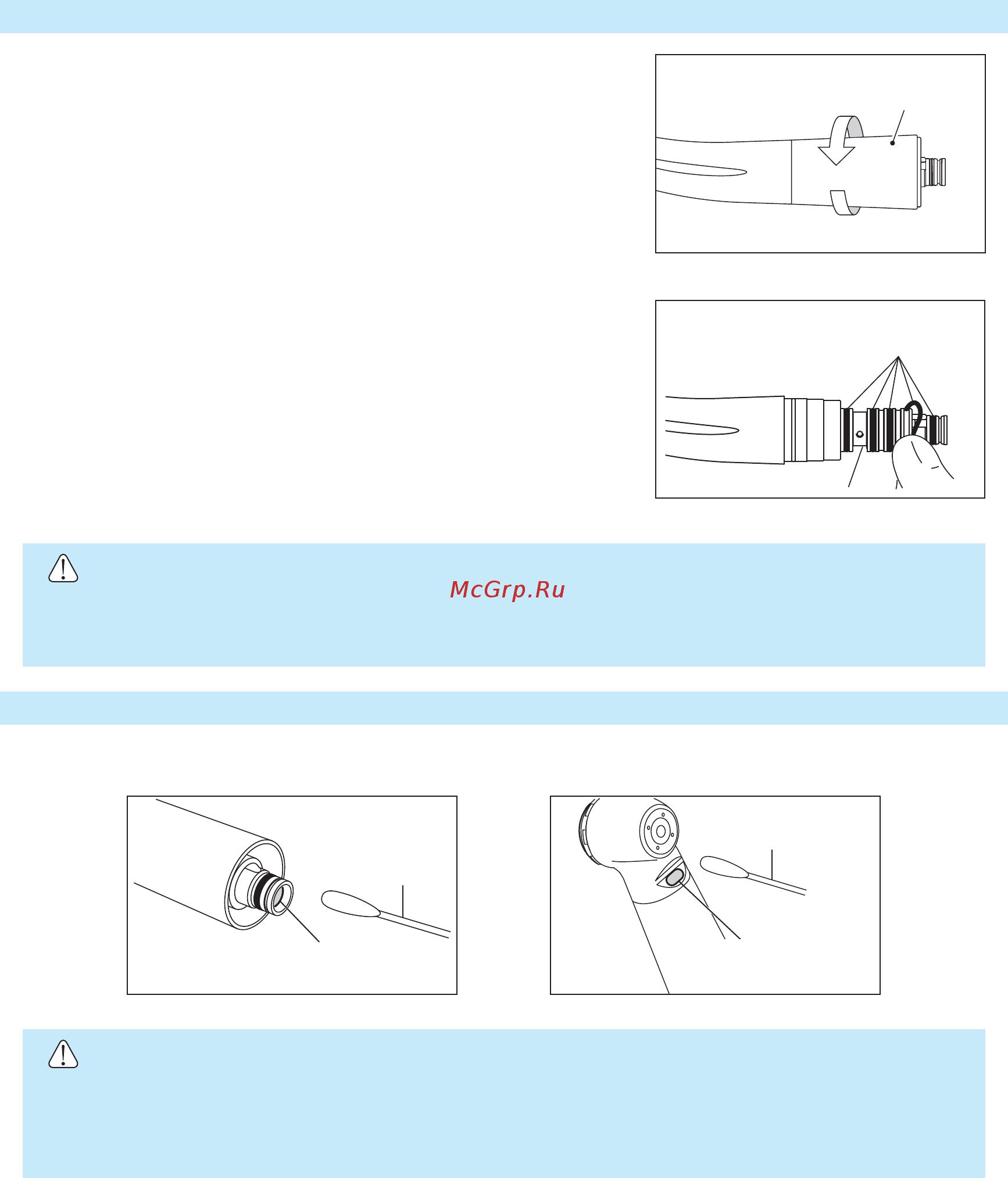 McGrp.Ru