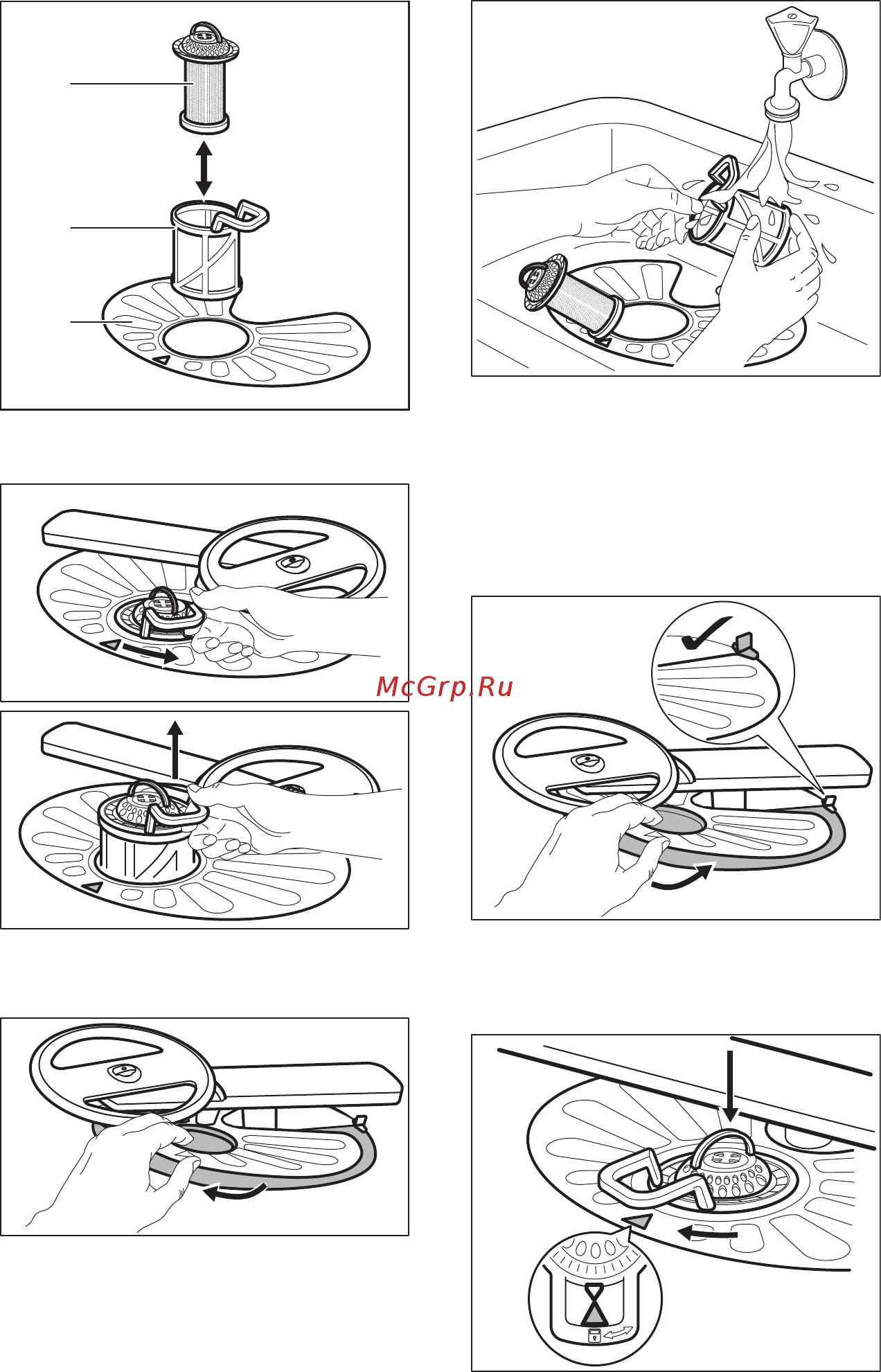 McGrp.Ru