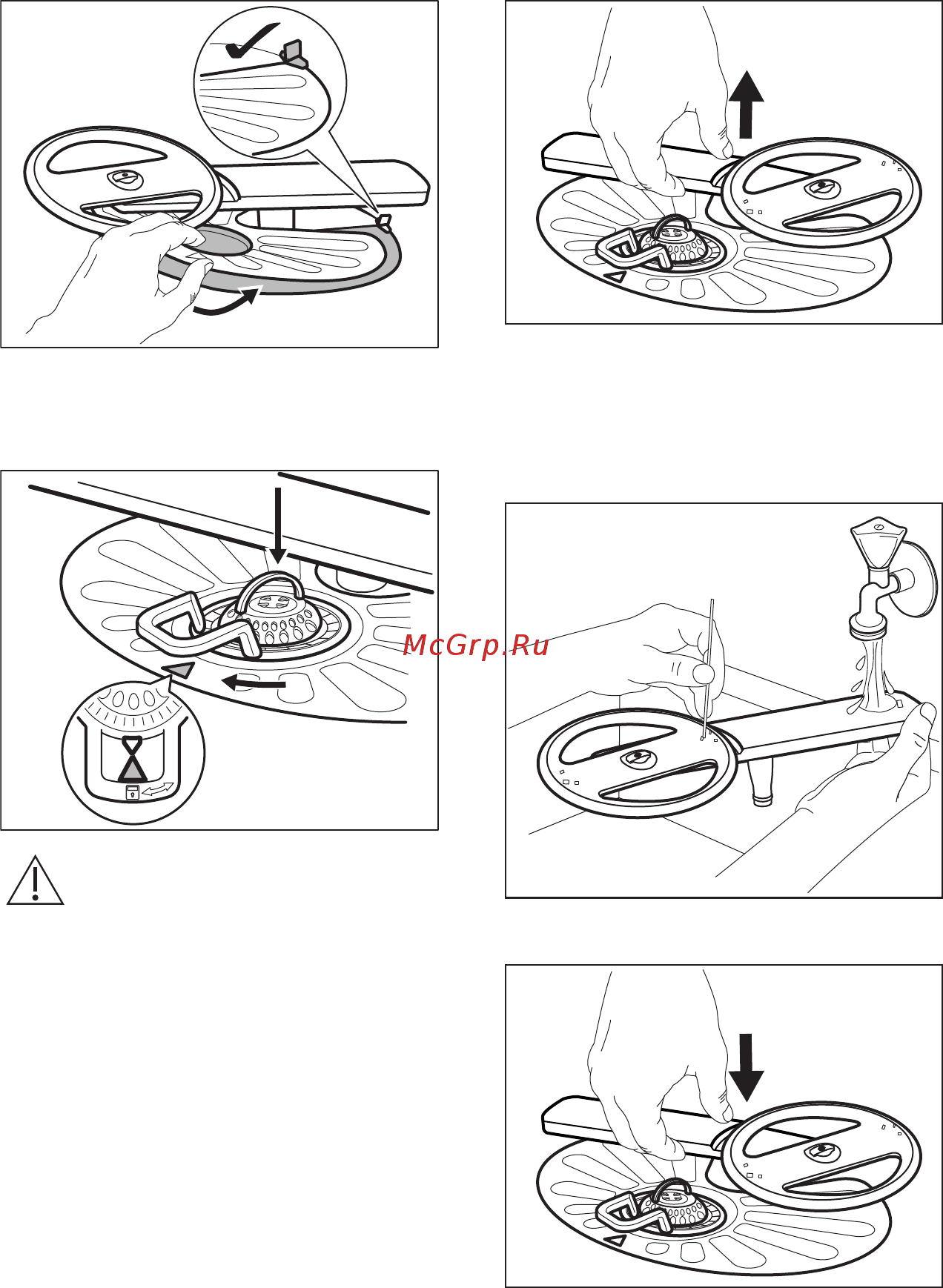 McGrp.Ru