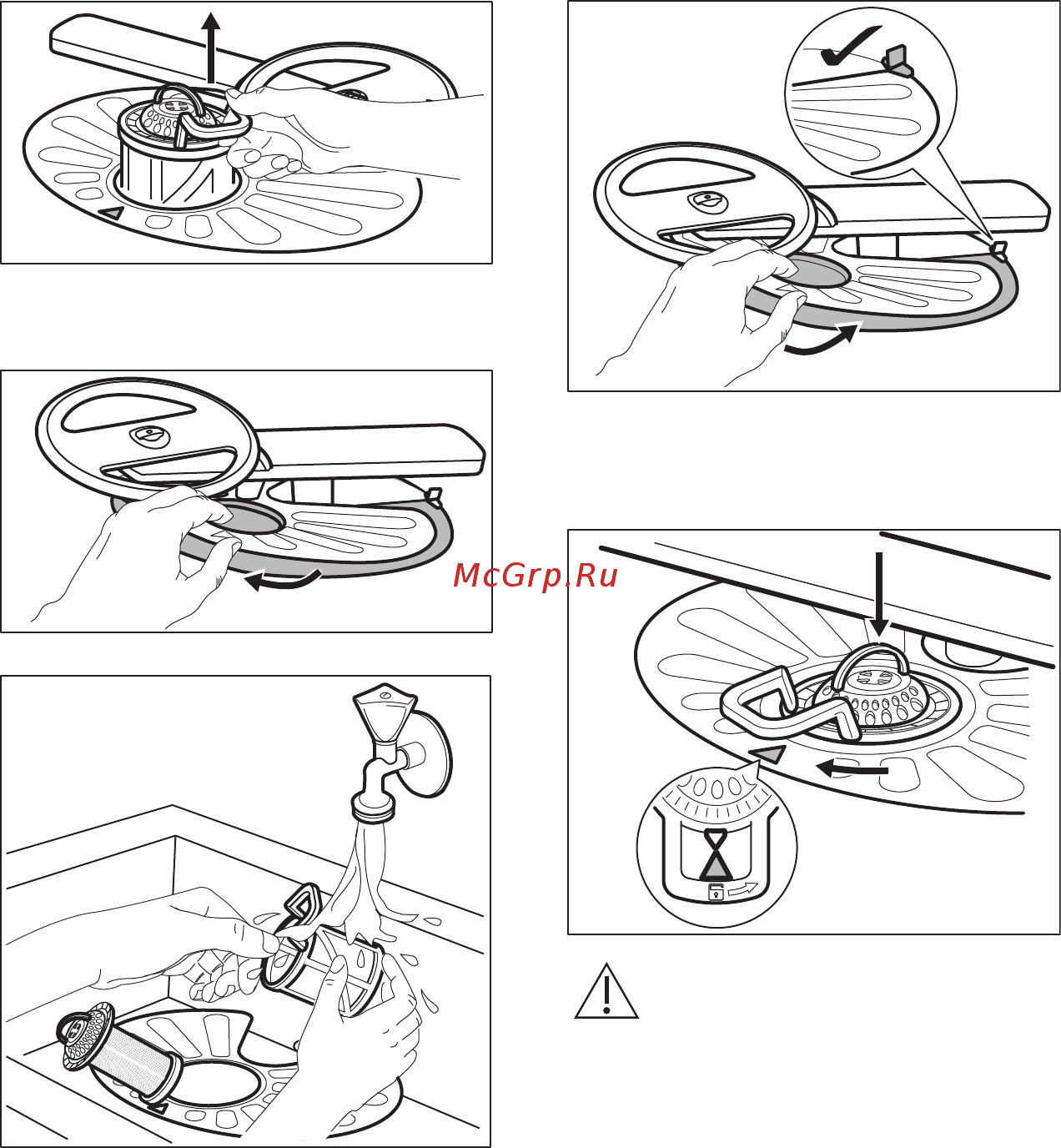 McGrp.Ru