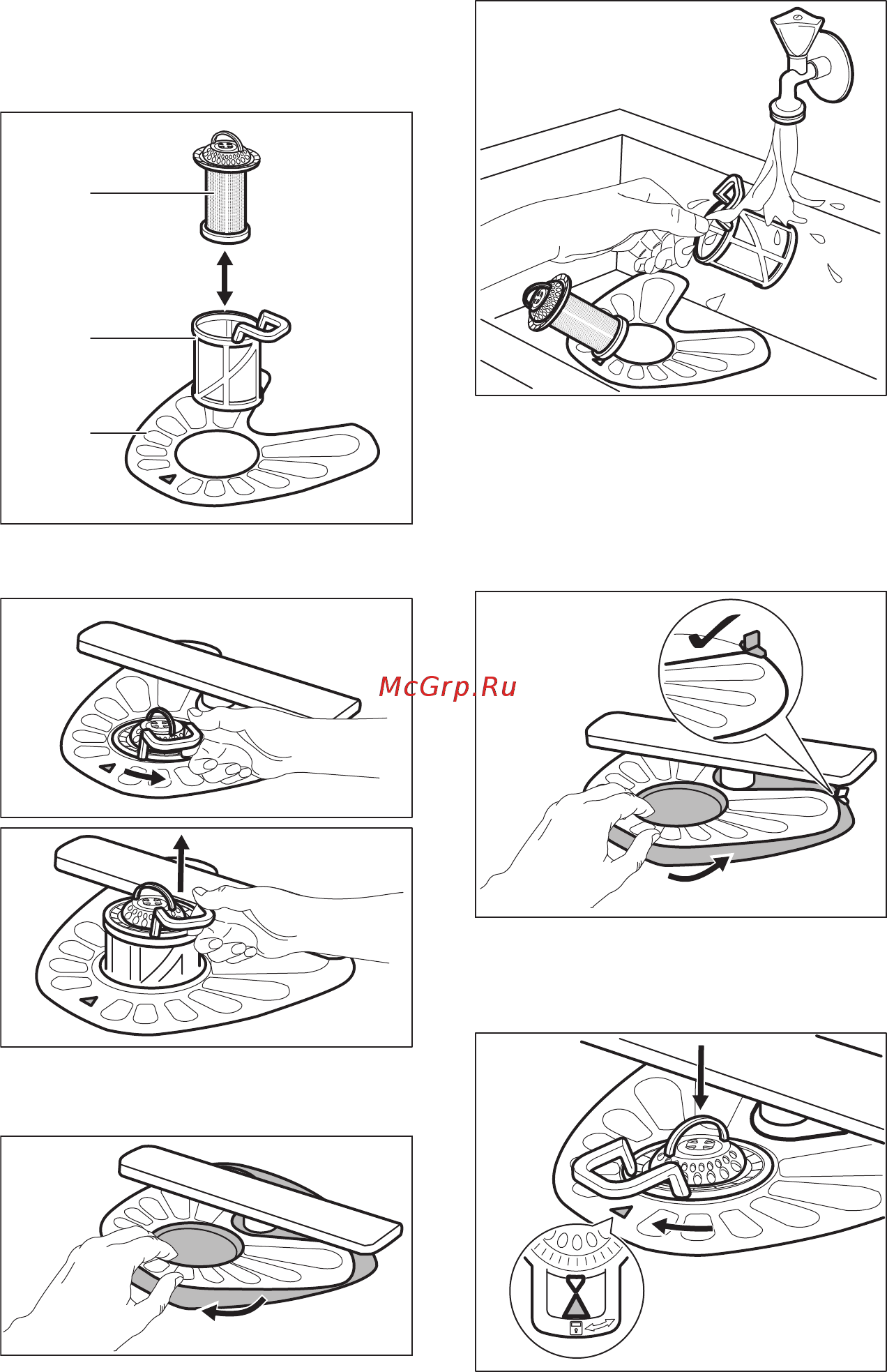 McGrp.Ru