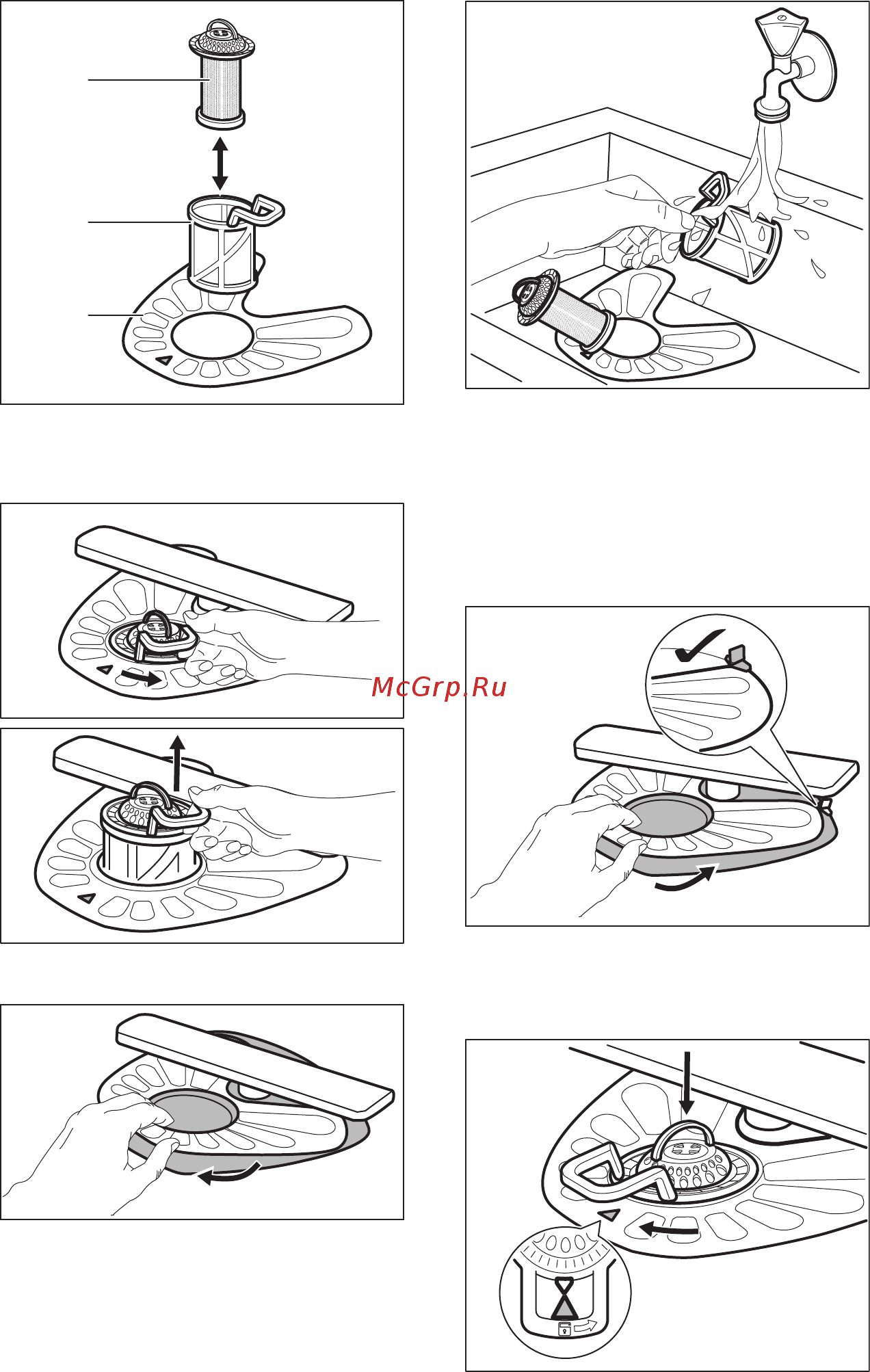 McGrp.Ru