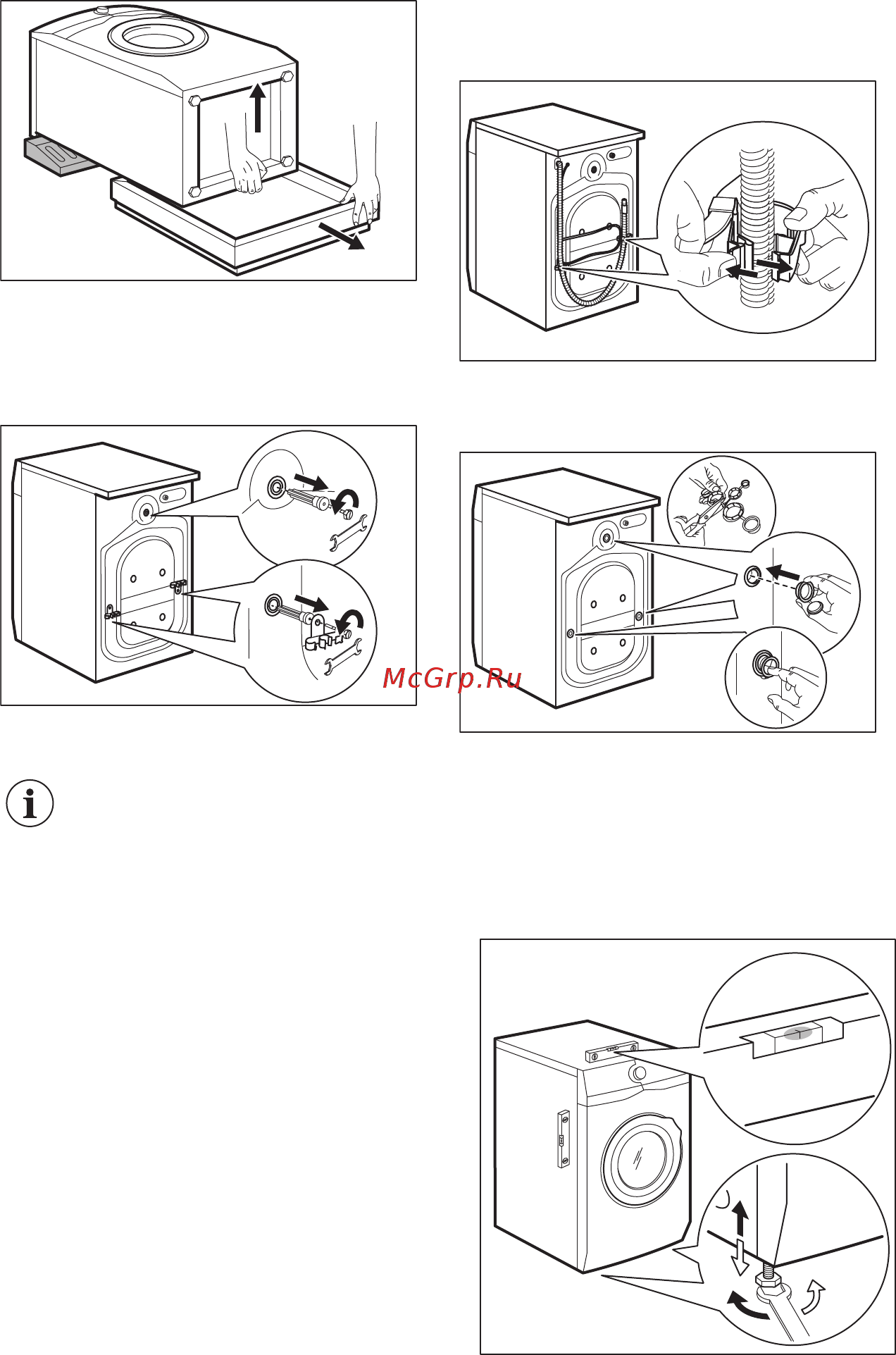 McGrp.Ru