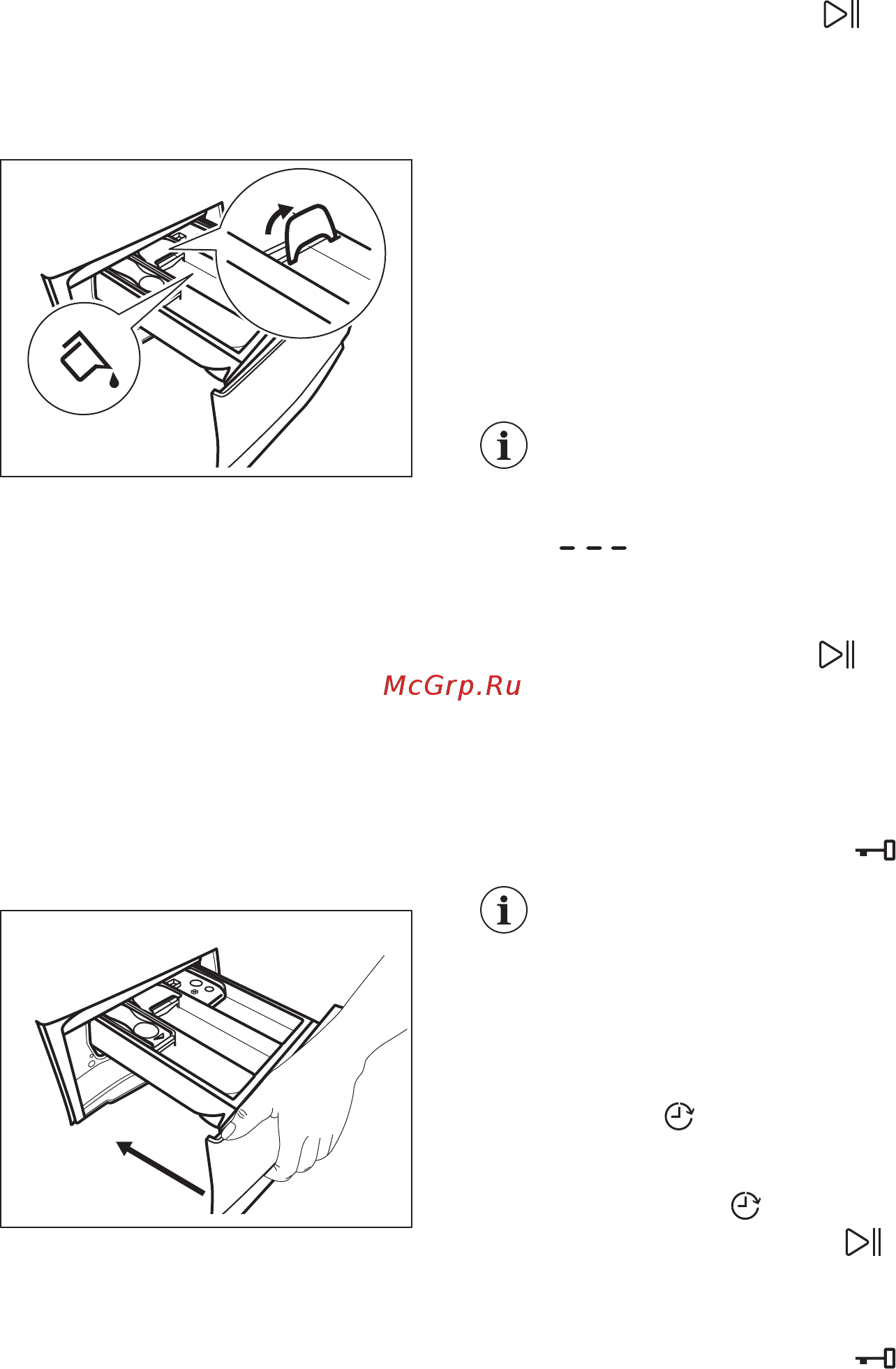 McGrp.Ru