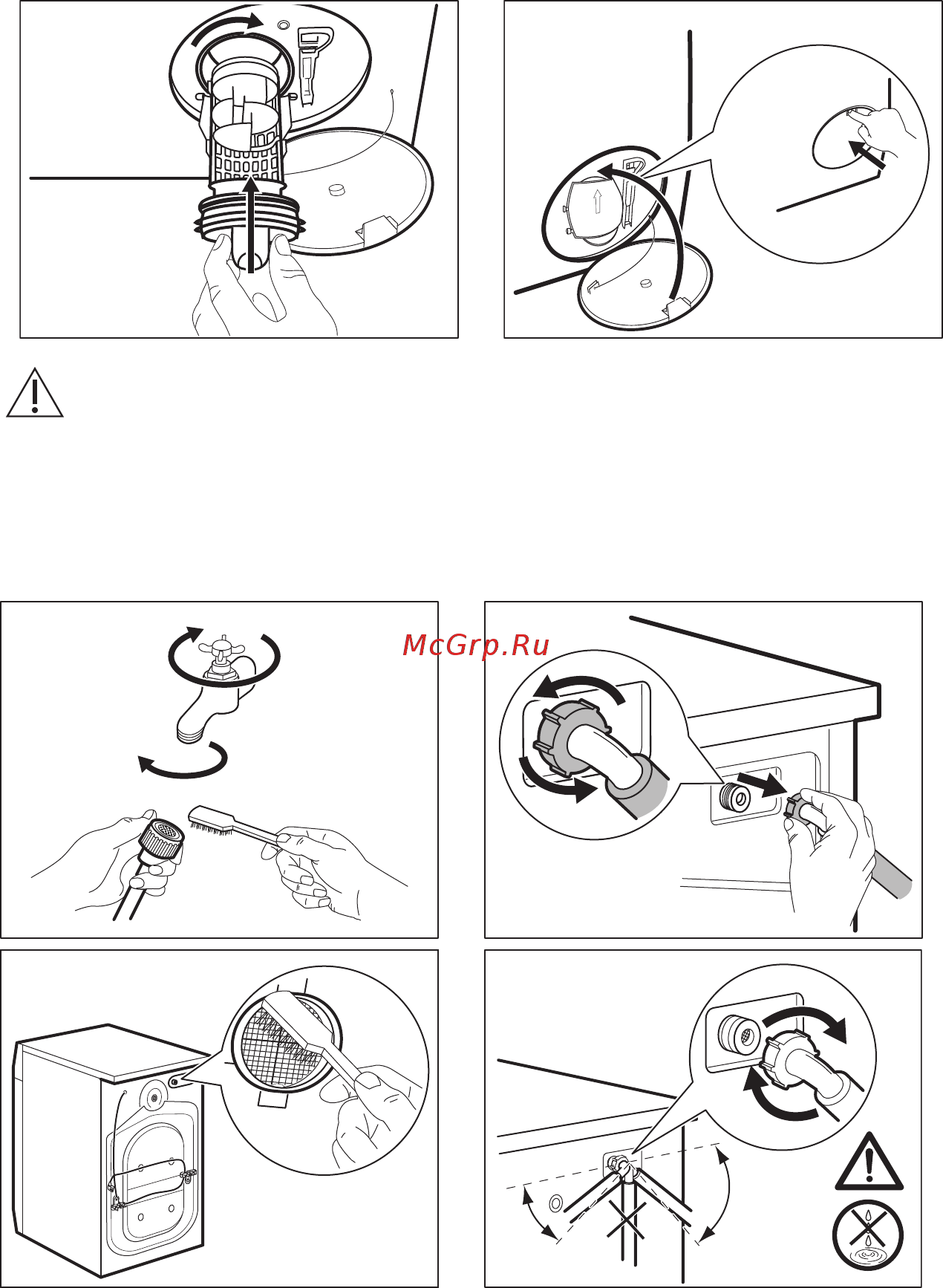 McGrp.Ru