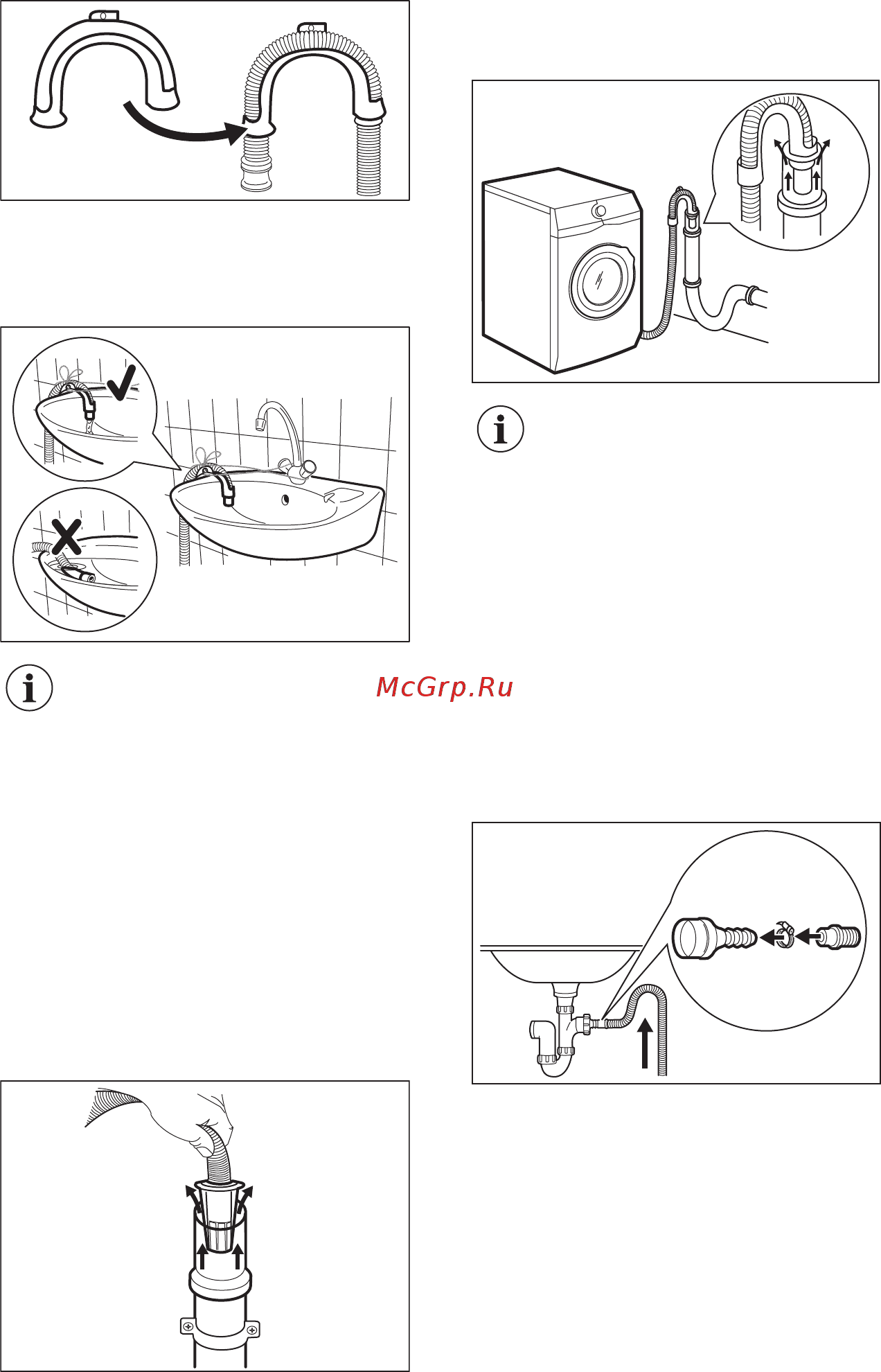 McGrp.Ru