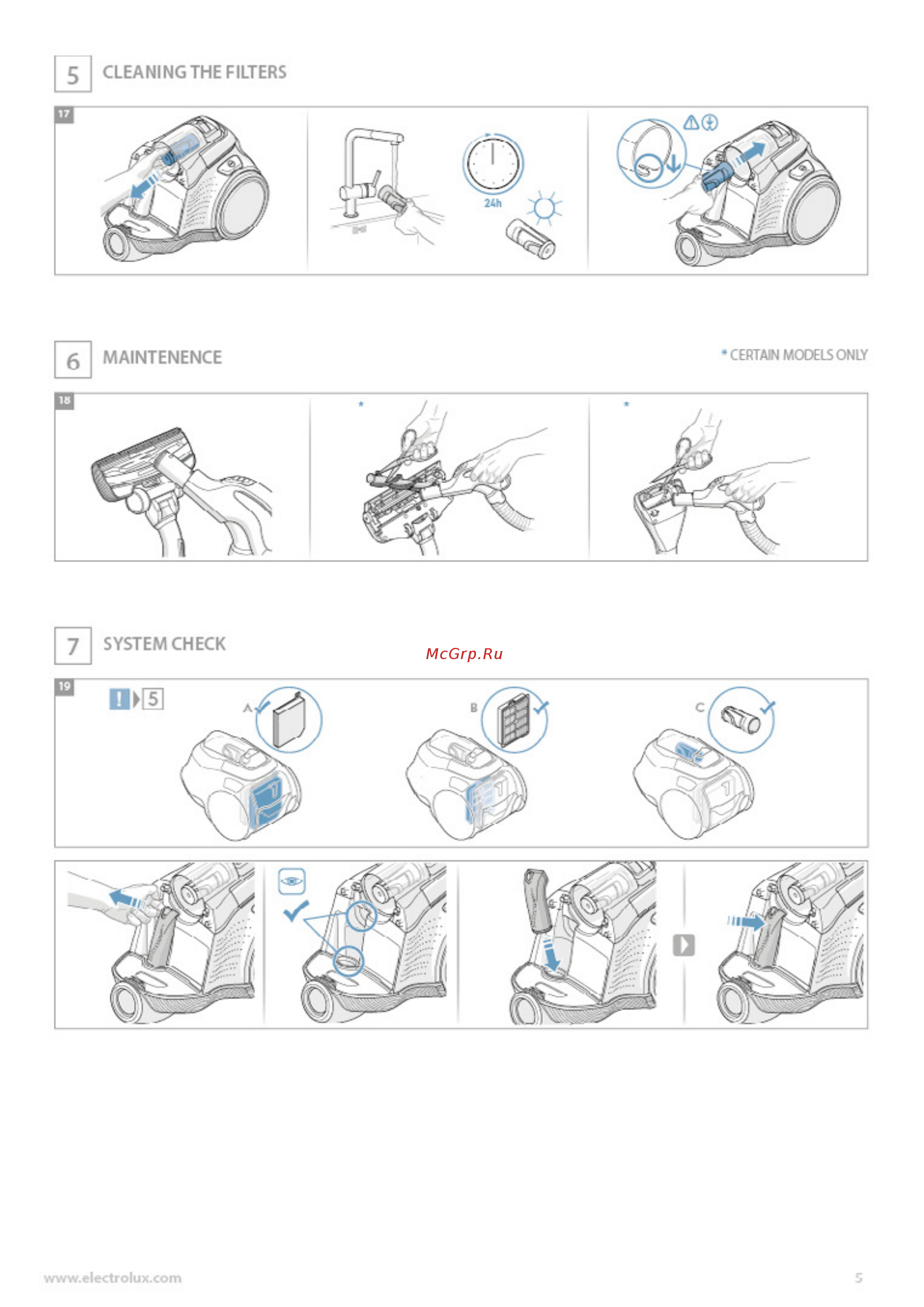 5 CLEANING THE FILTERS

17

24h

6 MAINTENENCE

* CERTAIN MODELS ONLY

18

*

*

7 SYSTEM CHECK

McGrp.Ru

19

! 5

A

B

C

www.electrolux.com

5