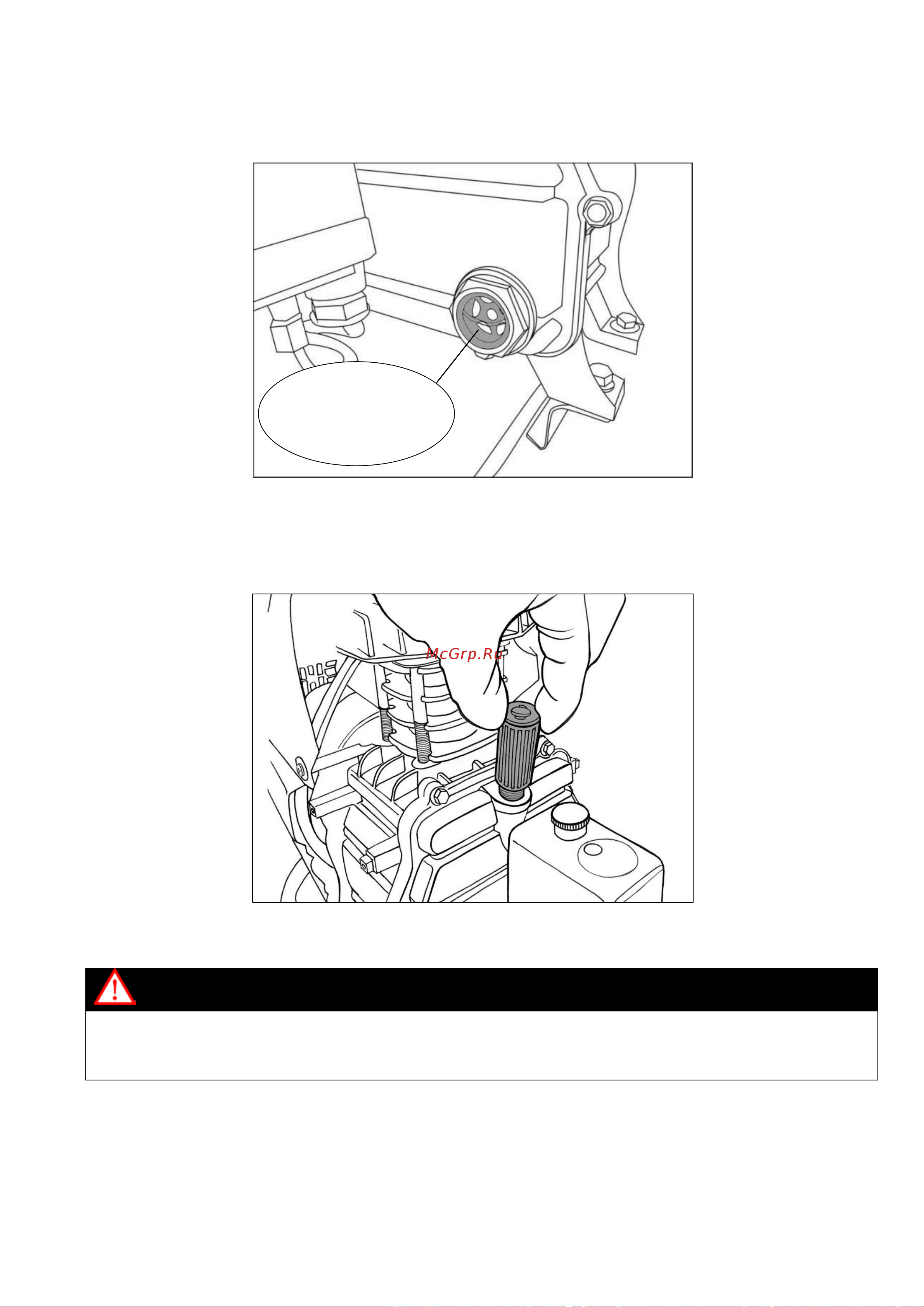 McGrp.Ru