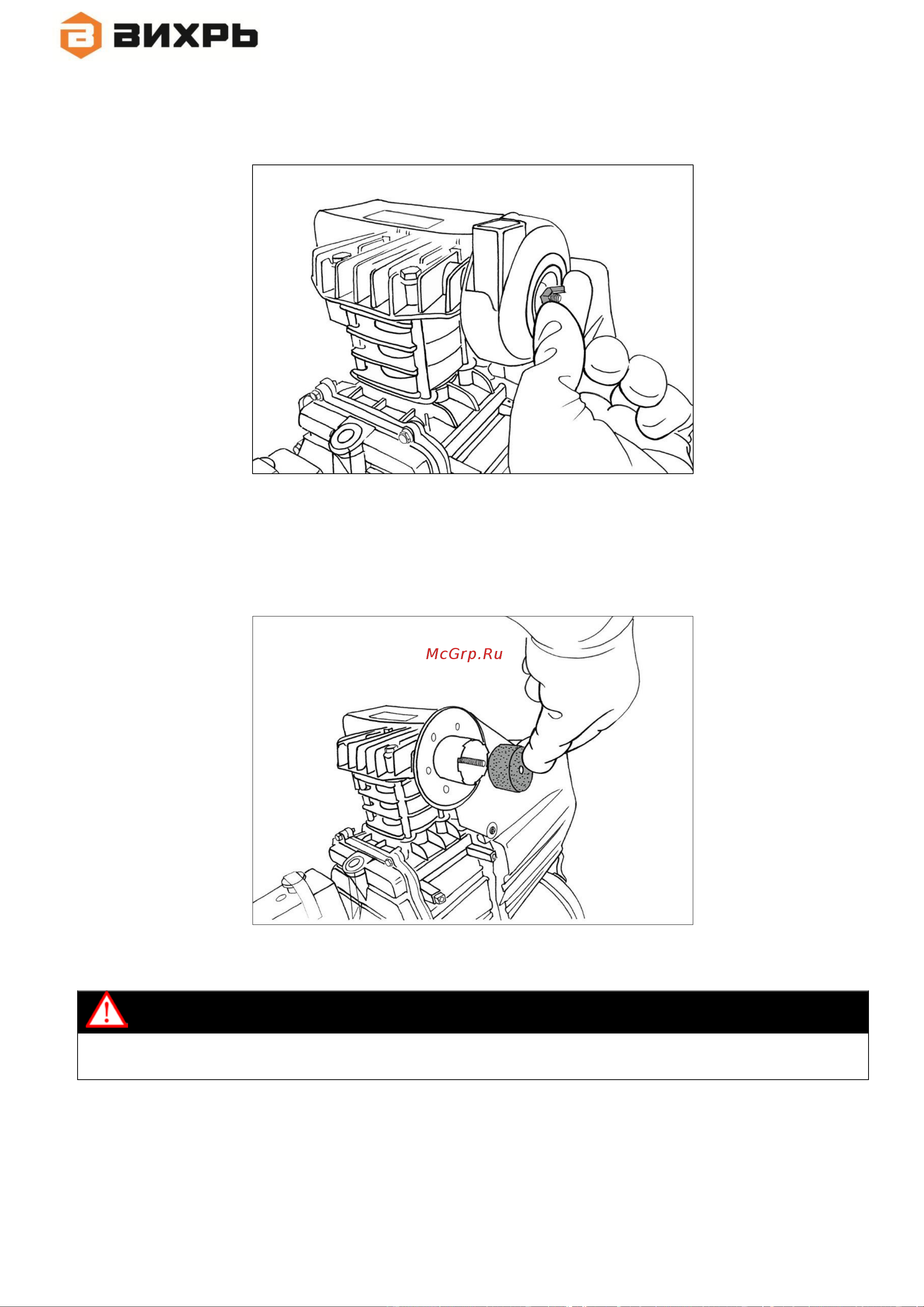 ВИХРЬ

McGrp.Ru